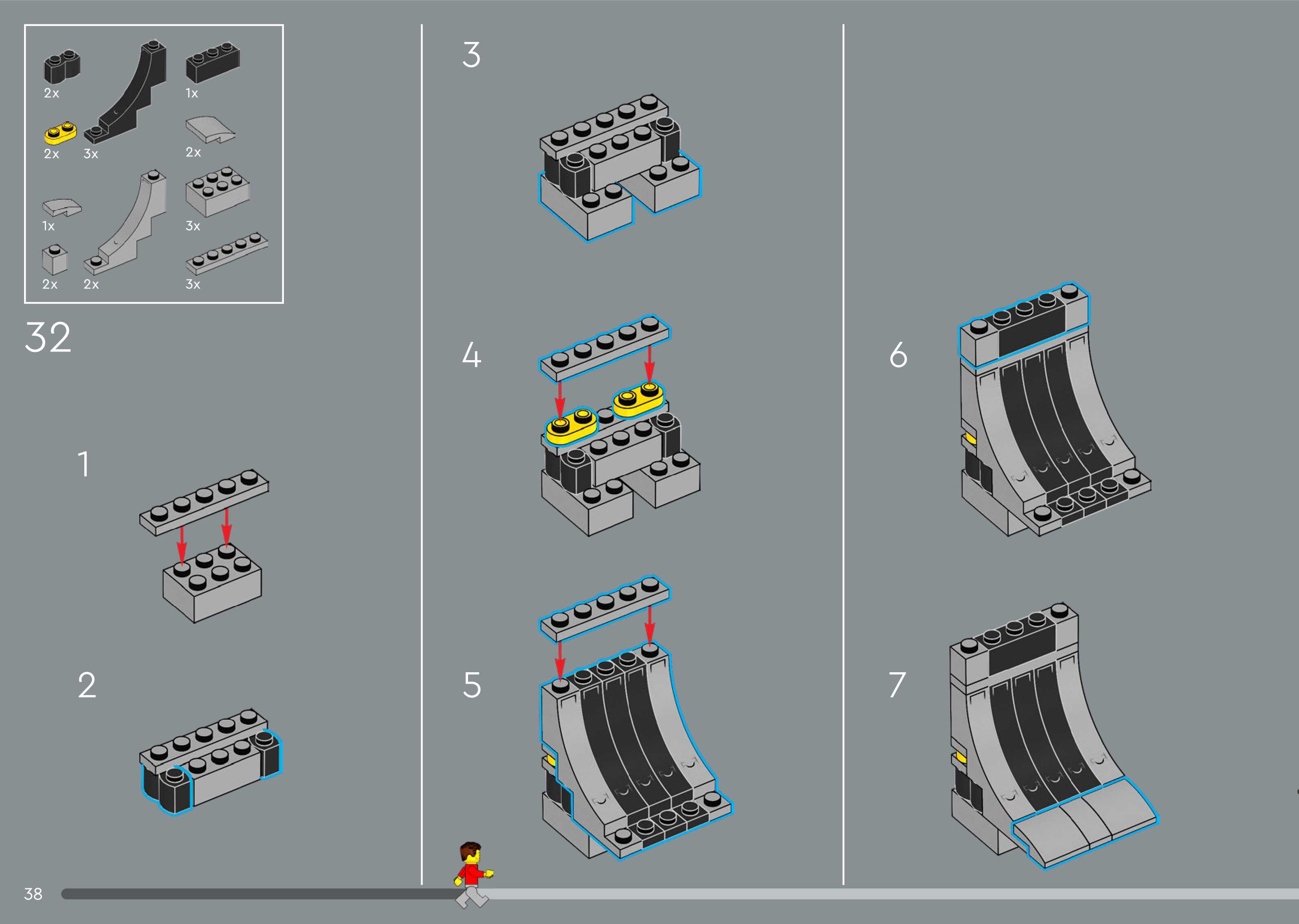 2x
1x
2x
3x
2x
1x
3x
2x
2x
3x

32

1

2

3

4

5

6

7

38