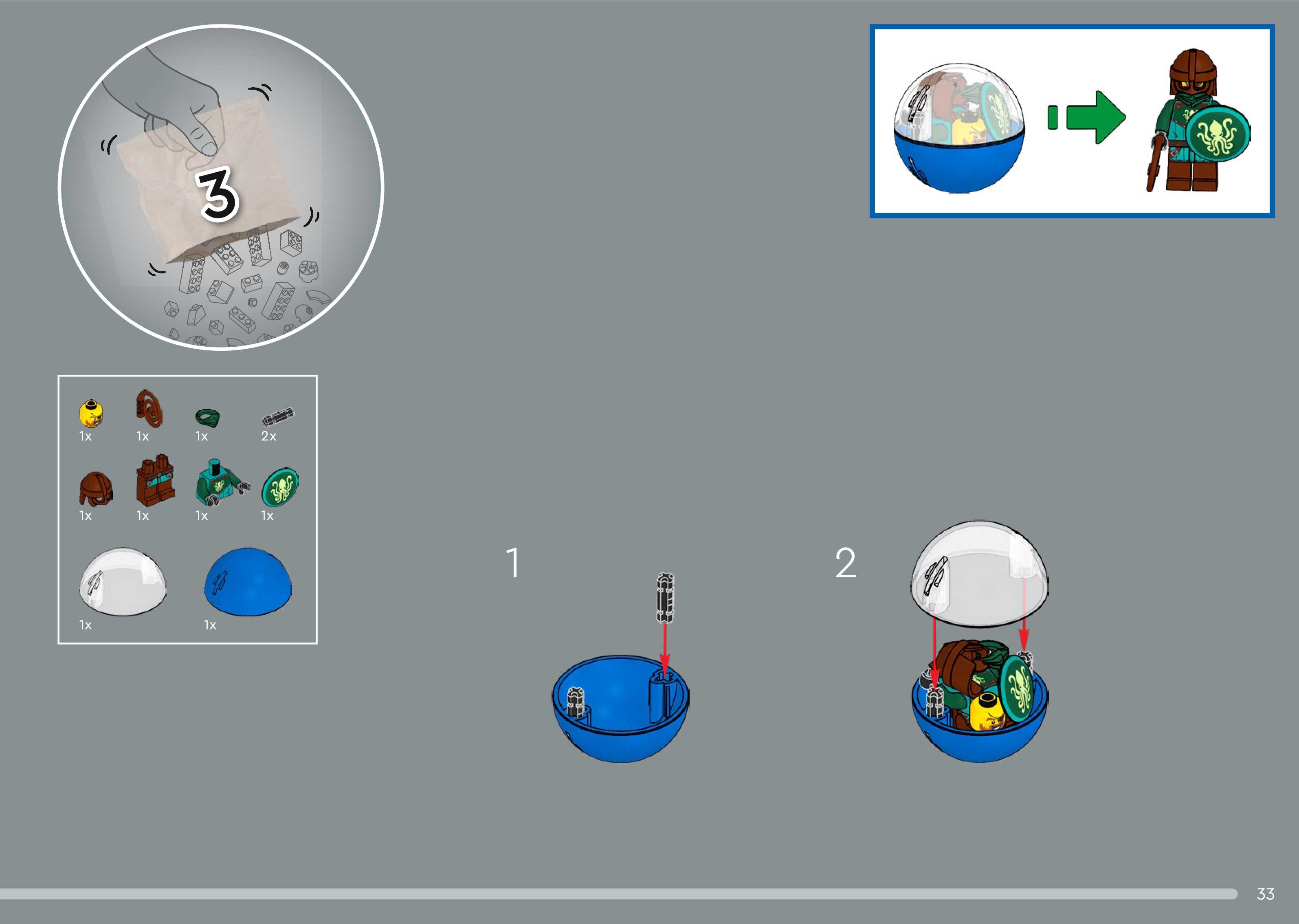 3

1x 1x 1x 2x

1x 1x 1x 1x

1x 1x

1

2

33