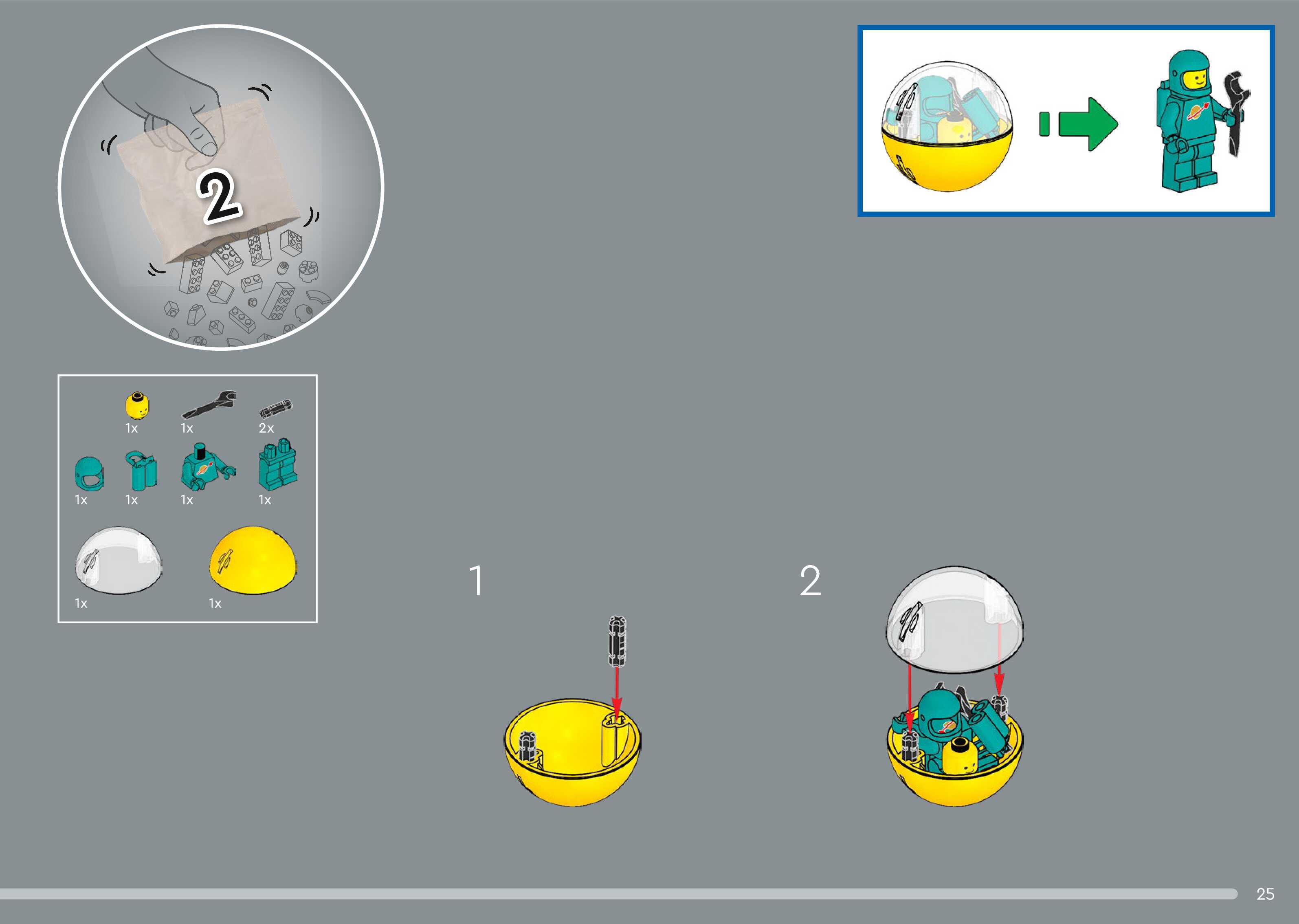 2

1x
1x
2x
1x
1x
1x
1x
1x
1x

1

2

25