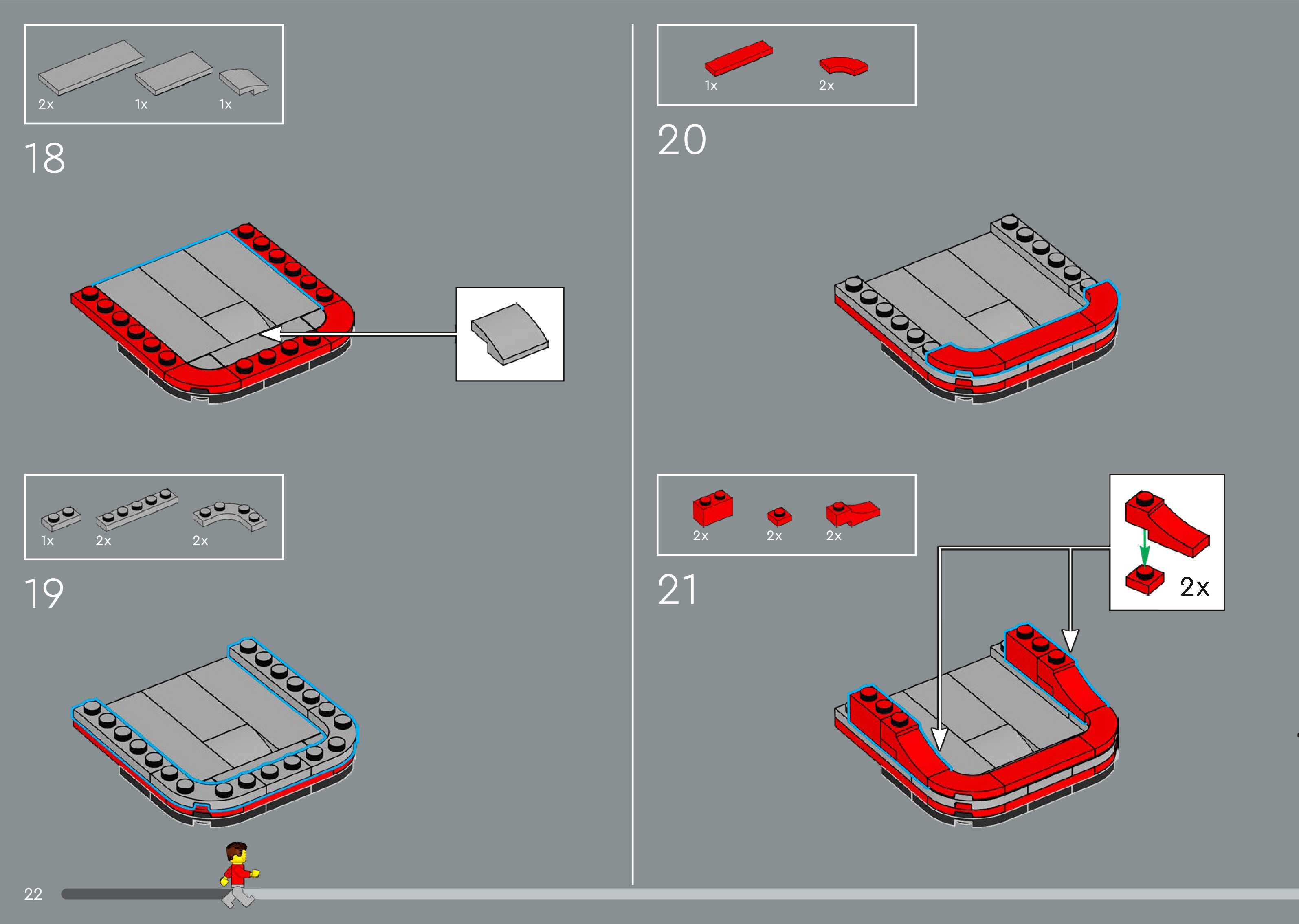 2x 1x 1x

18

1x 2x 2x

19

1x 2x

20

2x 2x 2x

21

2x

22