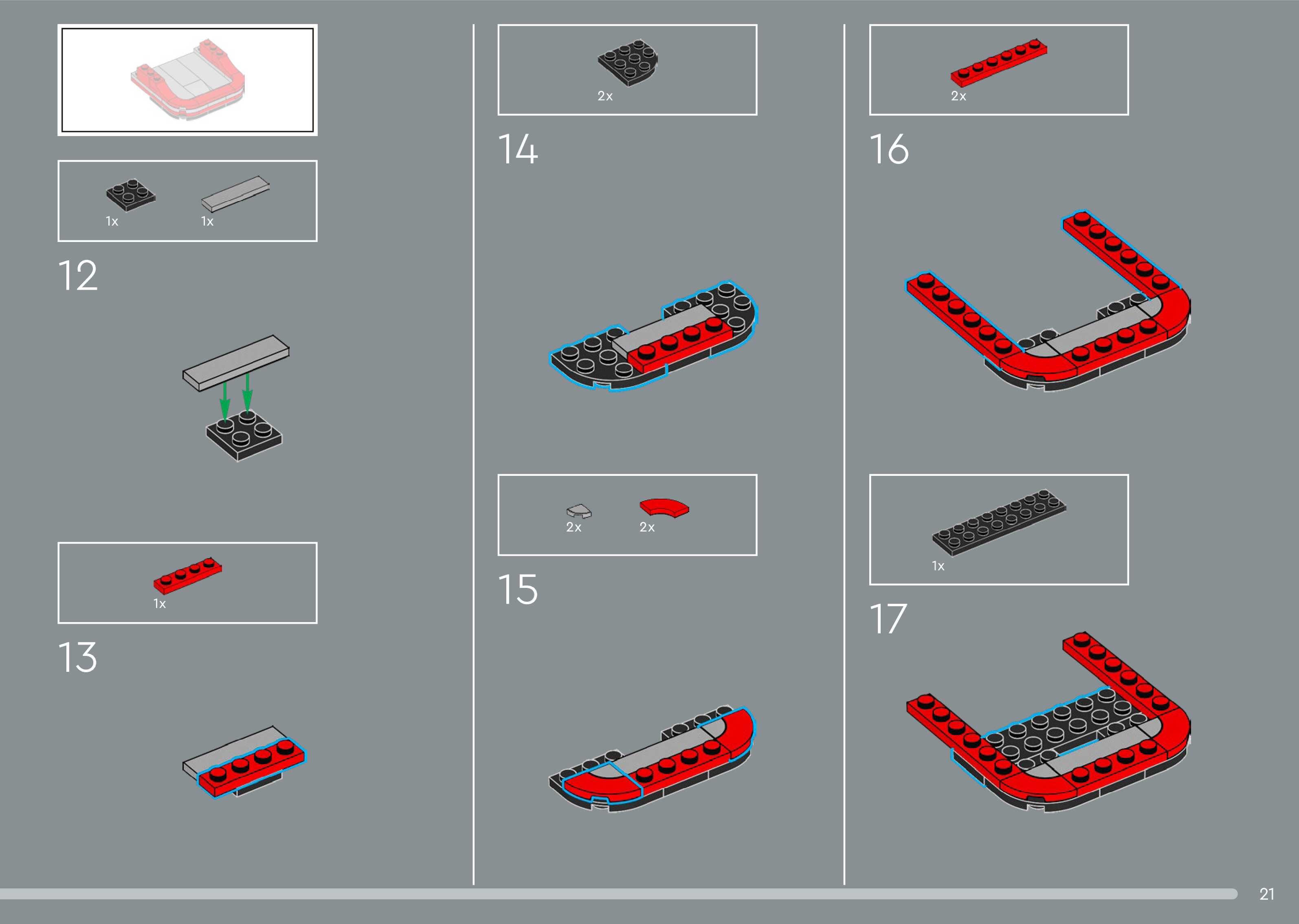 1x 1x

12

1x

13

2x

14

2x 2x

15

2x

16

1x

17

21