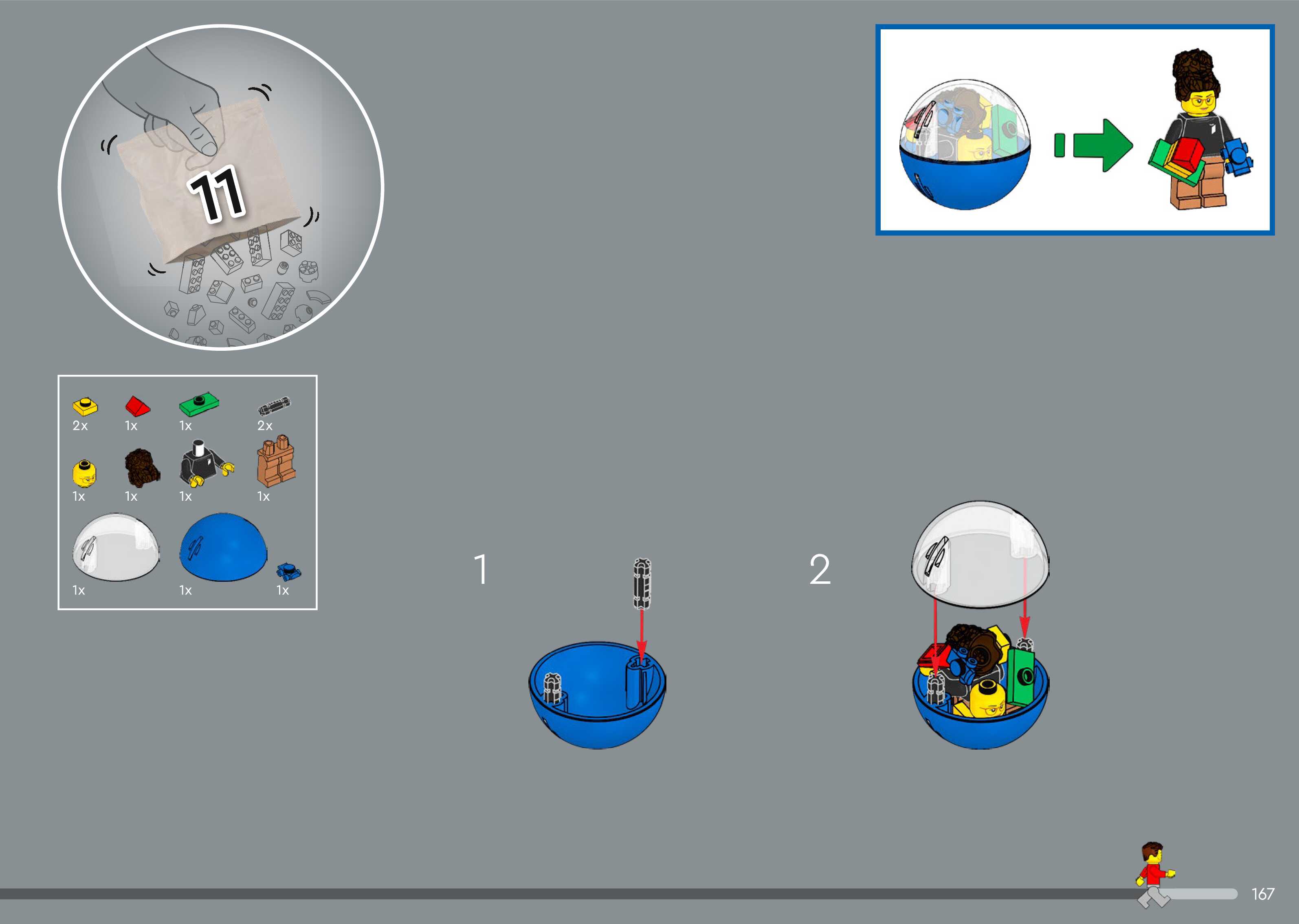 11

2x 1x 1x 2x

1x 1x 1x 1x

1x 1x 1x

1

2

167