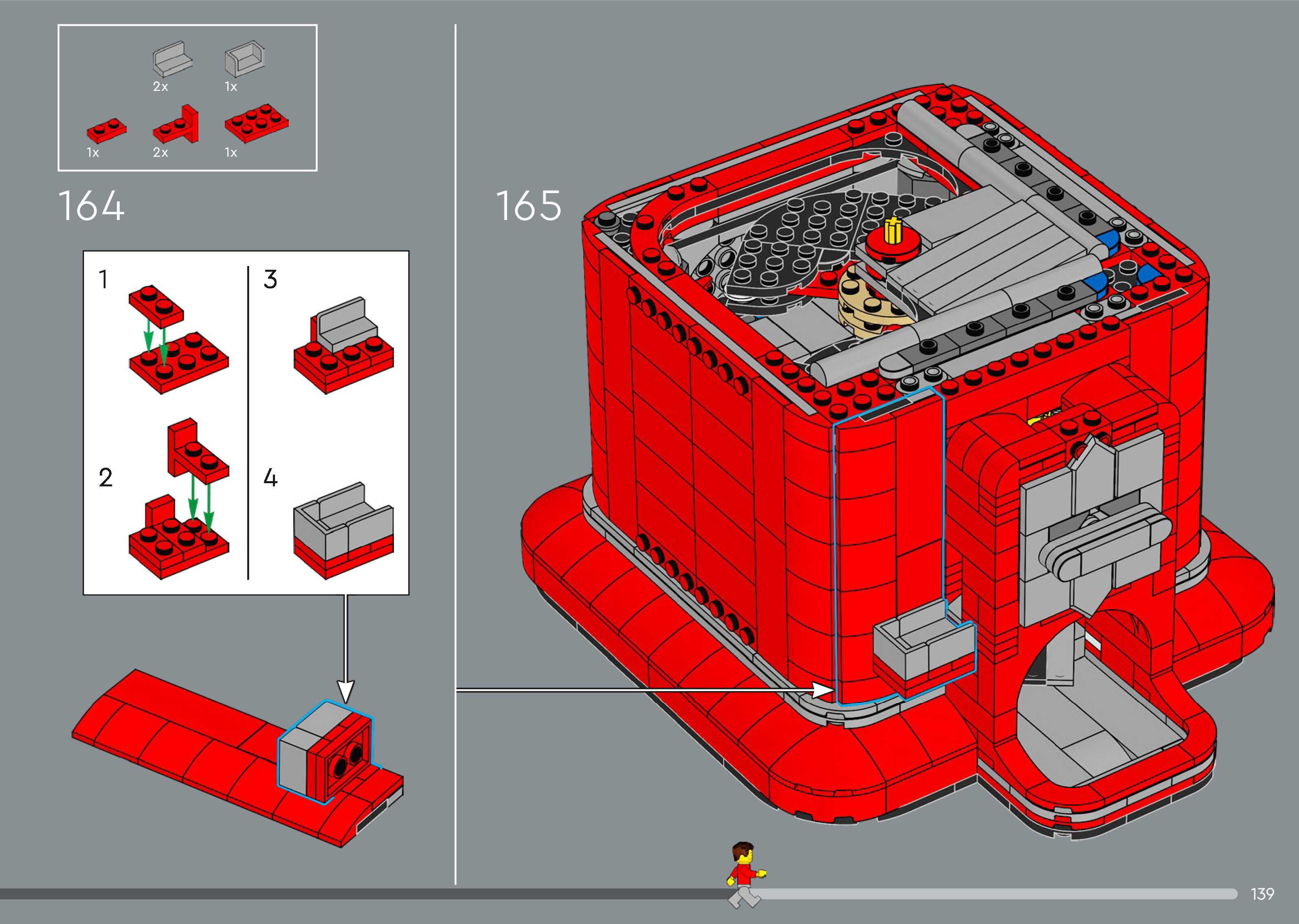 2x 1x
1x 2x 1x

164

1

2

3

4

165

139