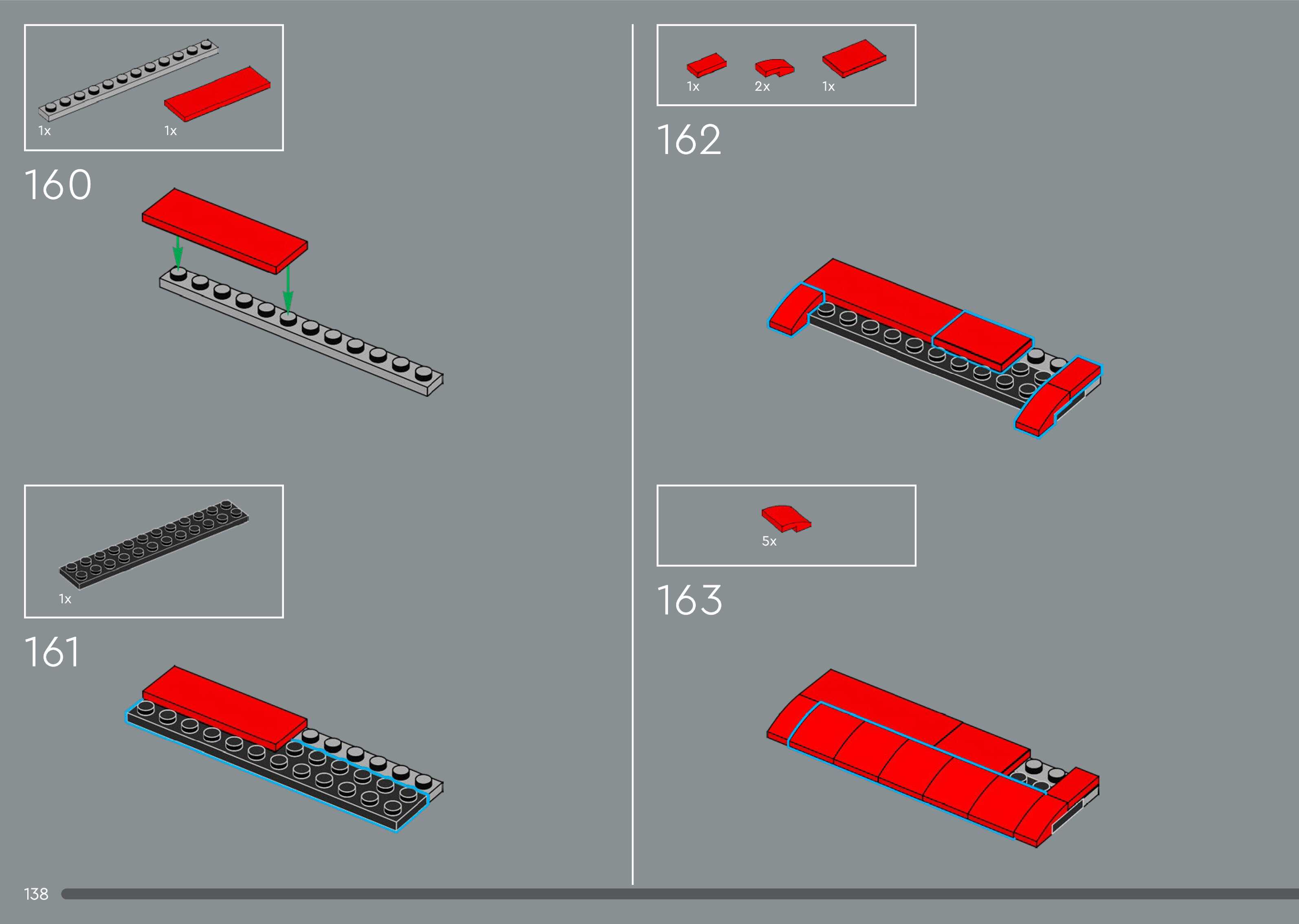 1x 1x

160

1x

161

1x 2x 1x

162

5x

163

138