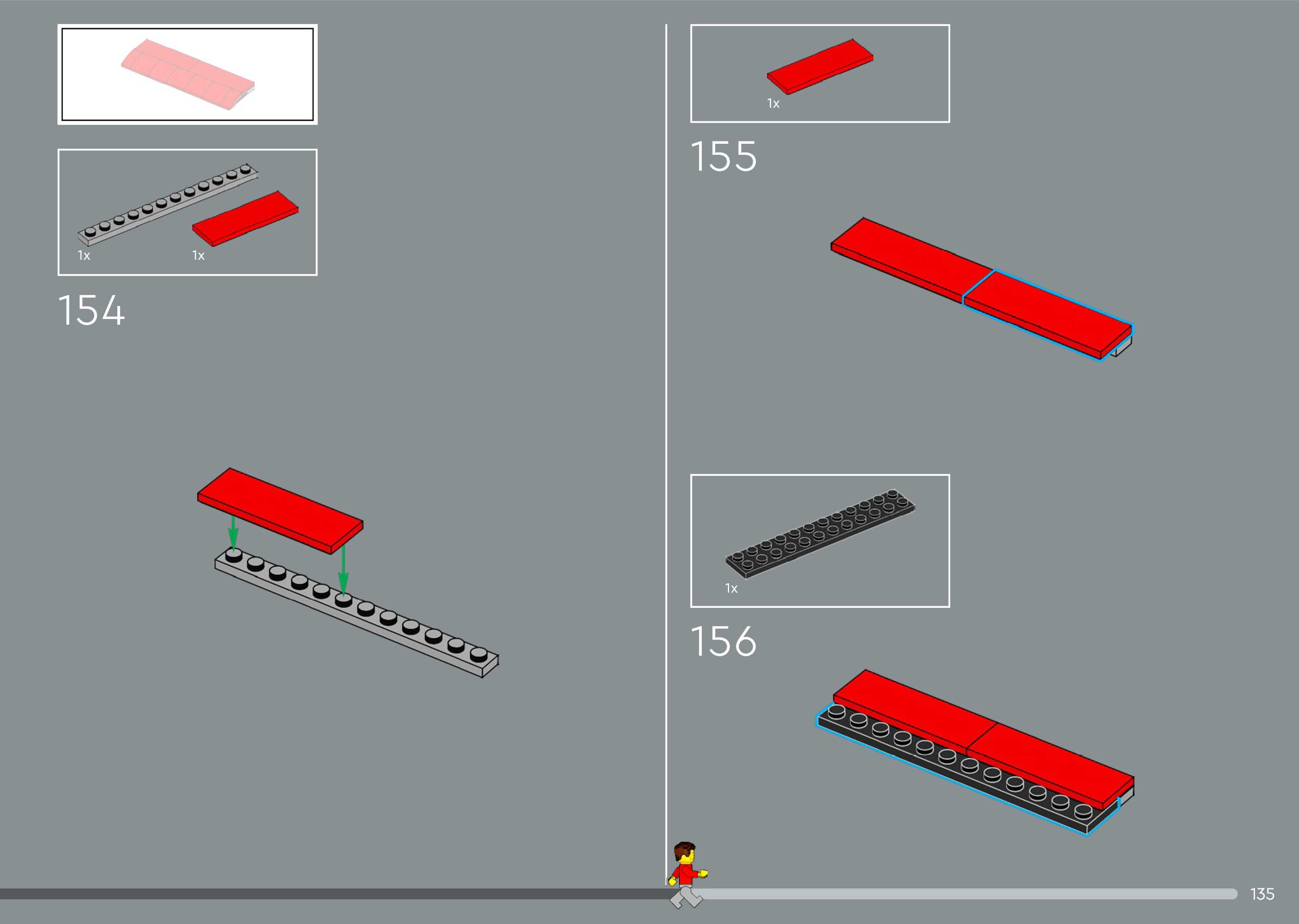 1x

1x

154

1x

155

1x

156

135