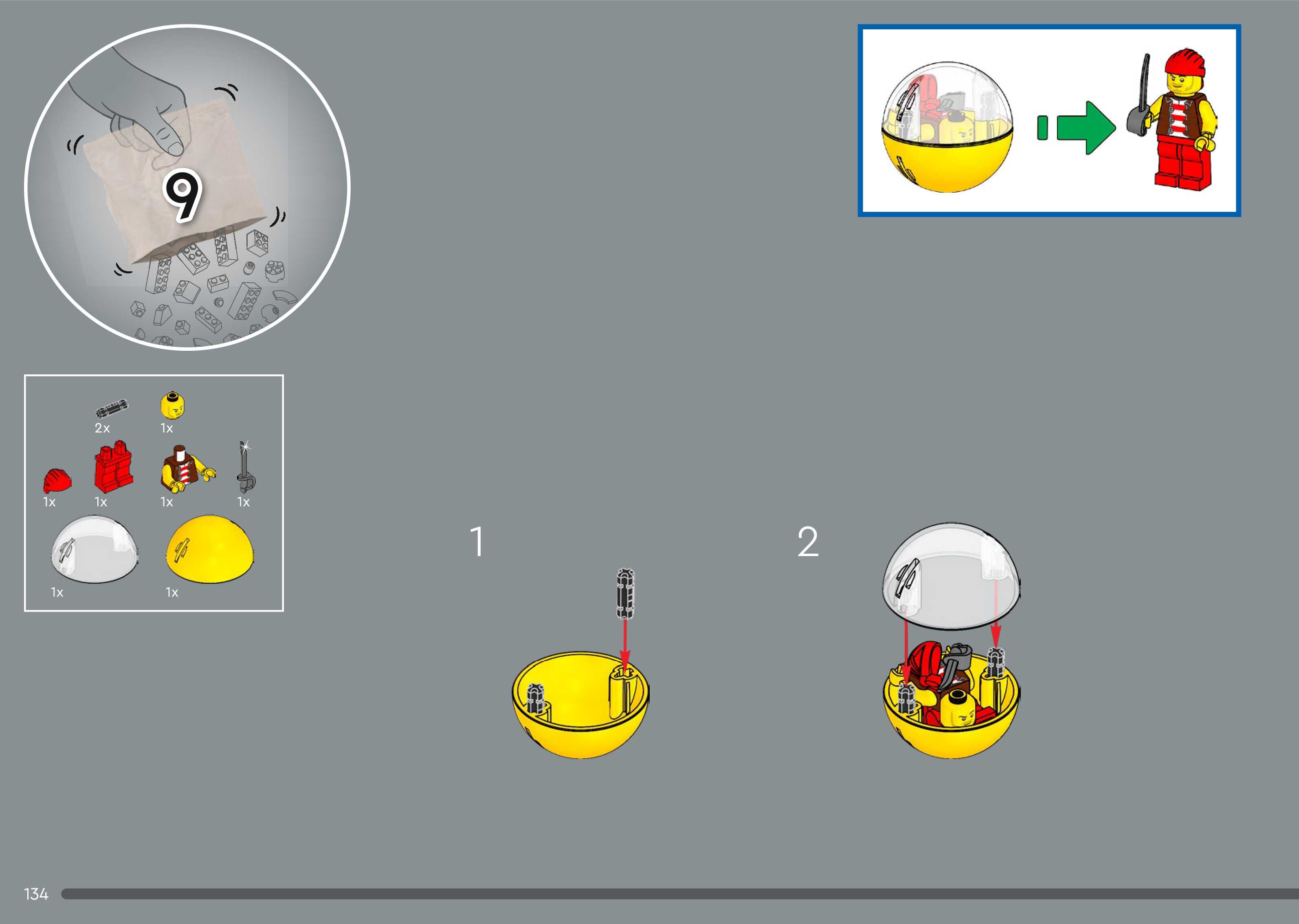 9

2x
1x
1x
1x
1x
1x
1x
1x

1

2

134