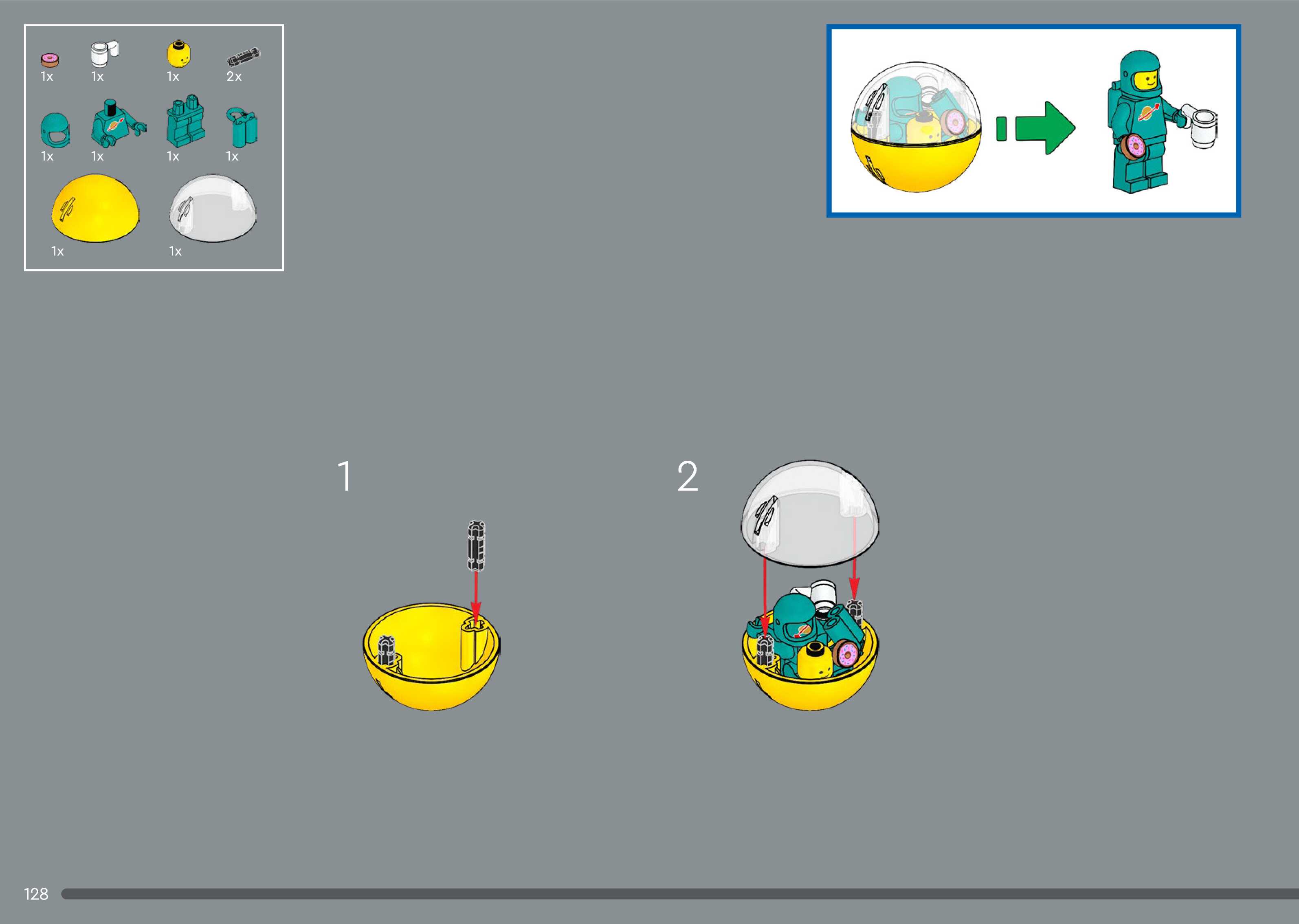 1x 1x 1x 2x

1x 1x 1x 1x

1x 1x

1

2

128