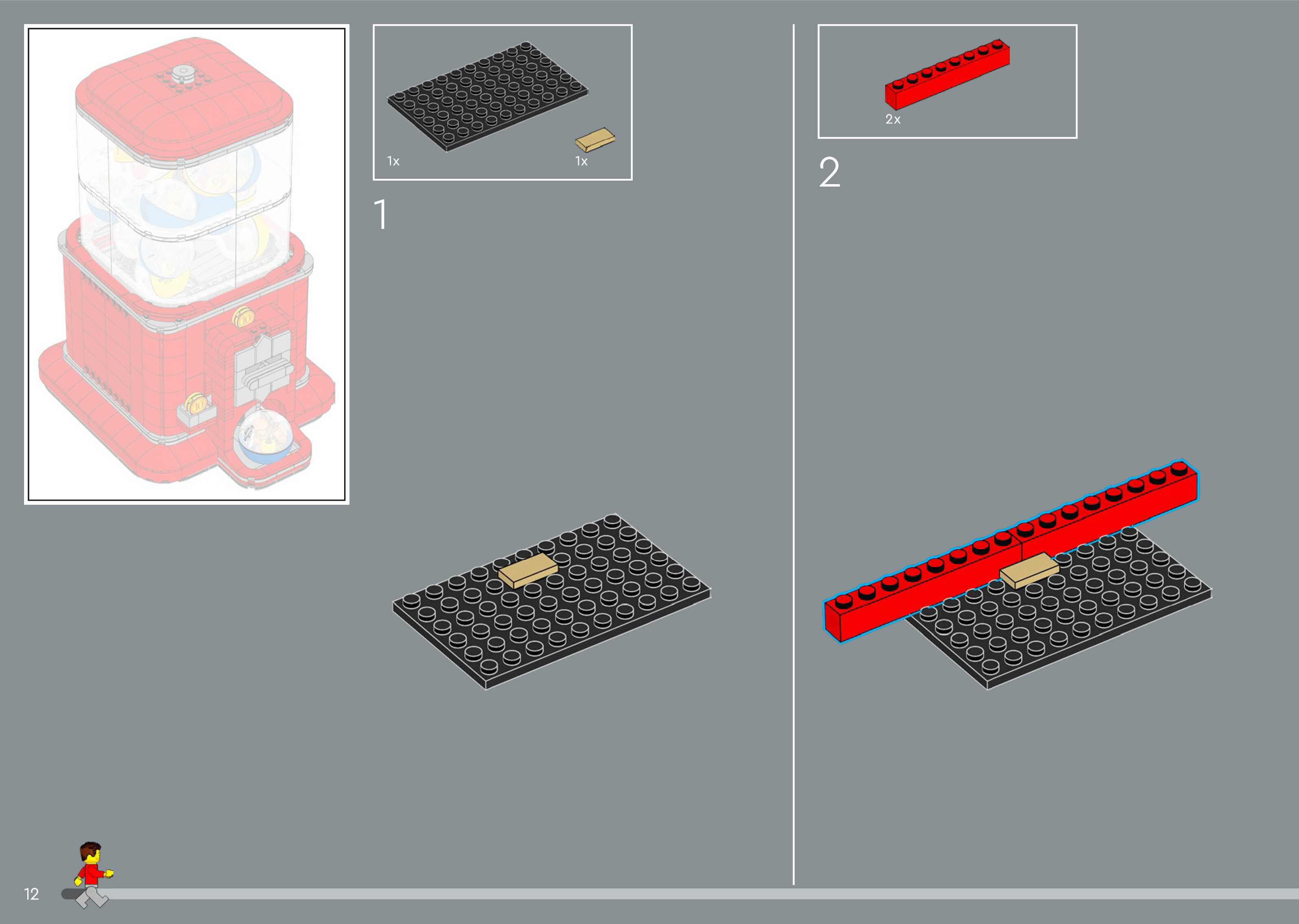 1x

1x

1

2x

2

12