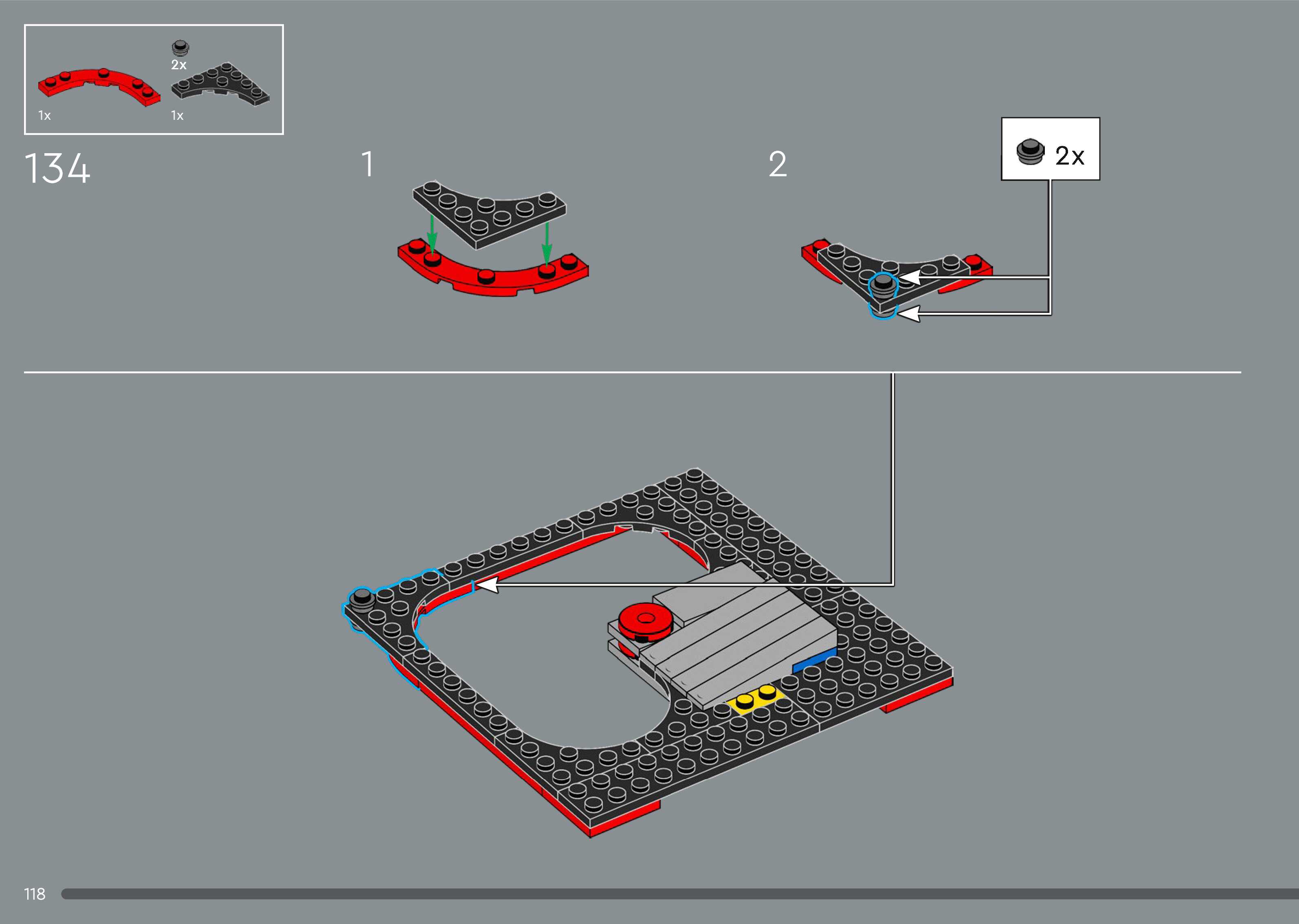 2x
1x
1x

134

1

2

2x

118