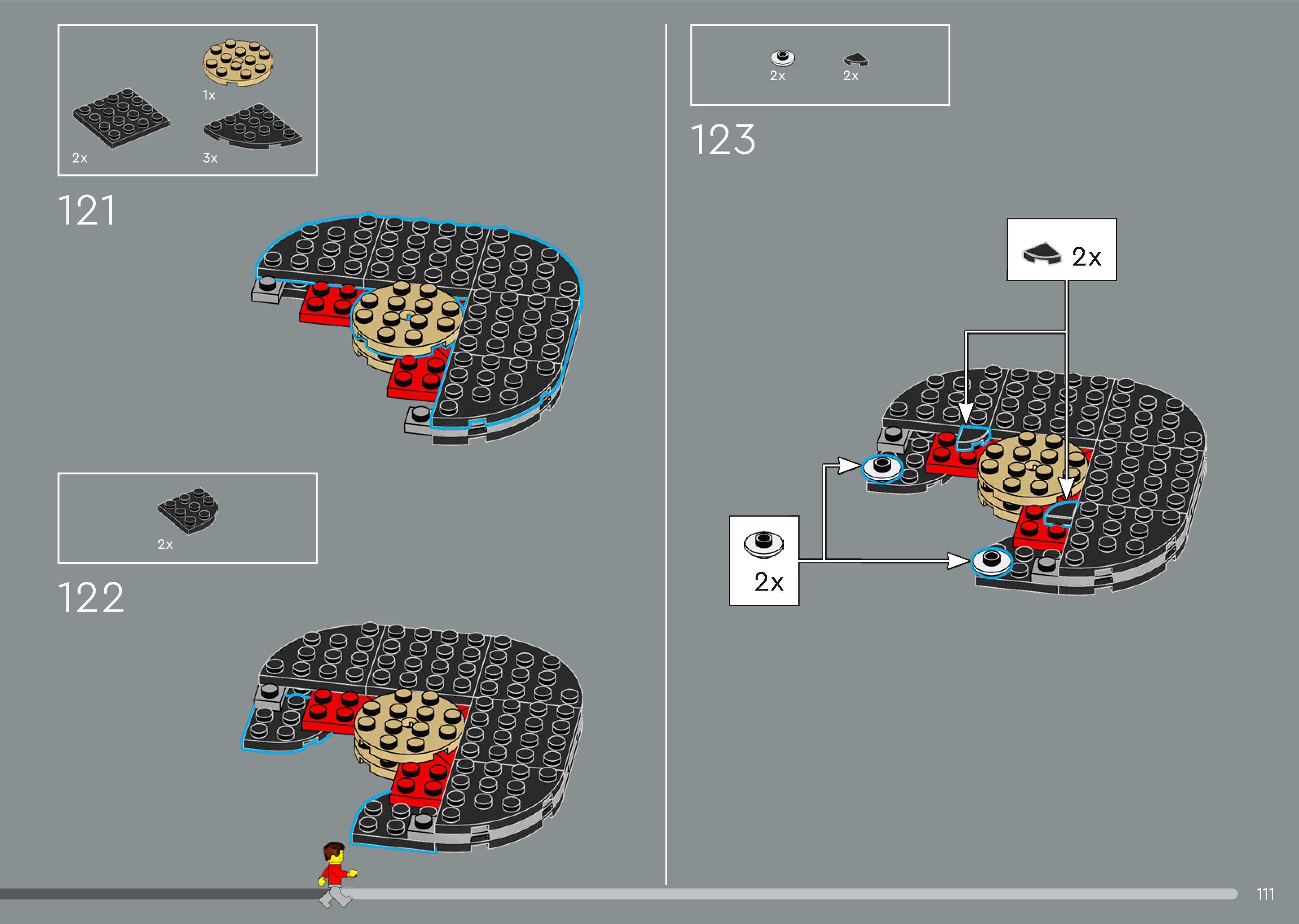 1x
2x
3x
121

2x
122

2x
2x
123

2x

2x

111