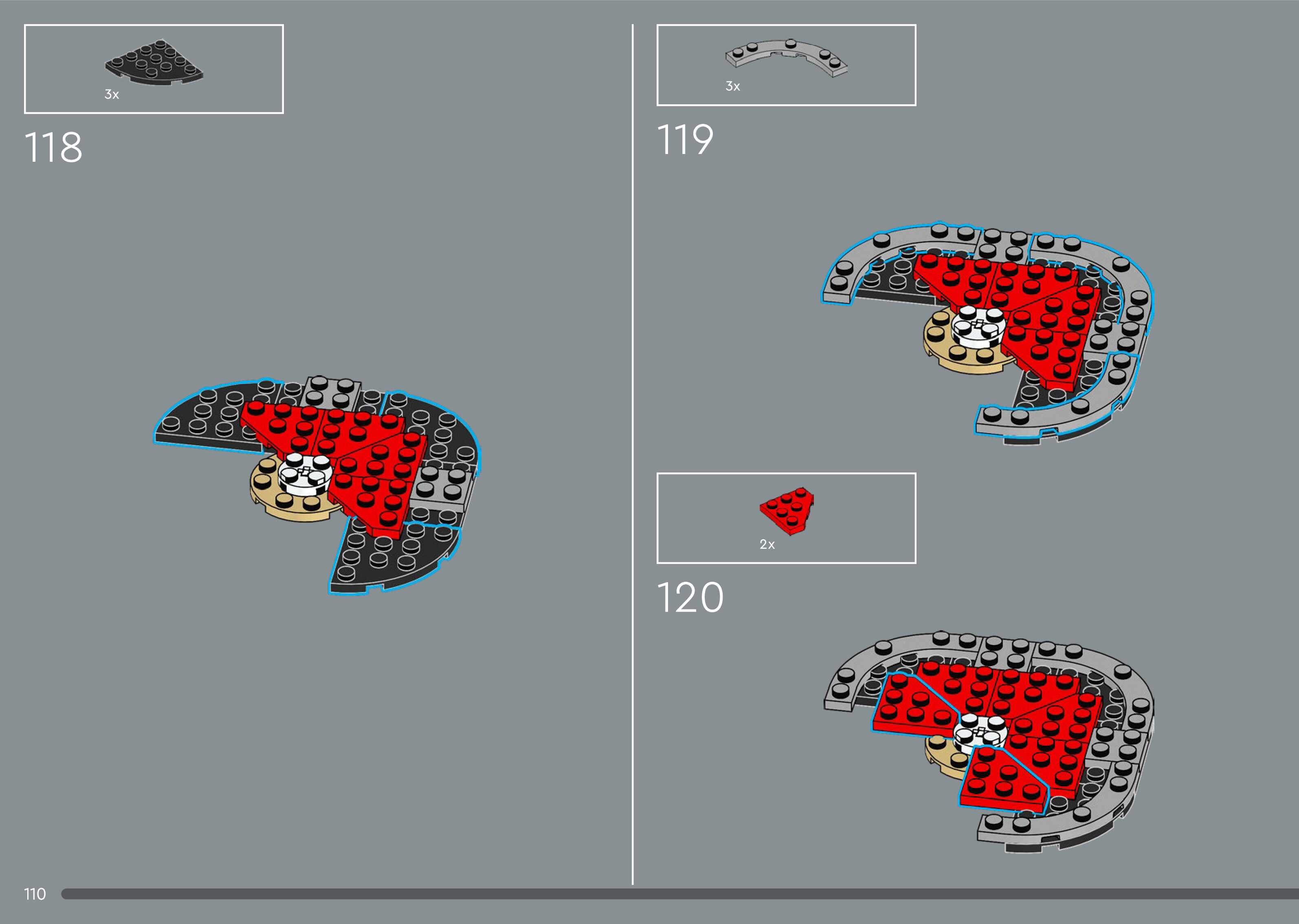 3x

118

3x

119

2x

120

110