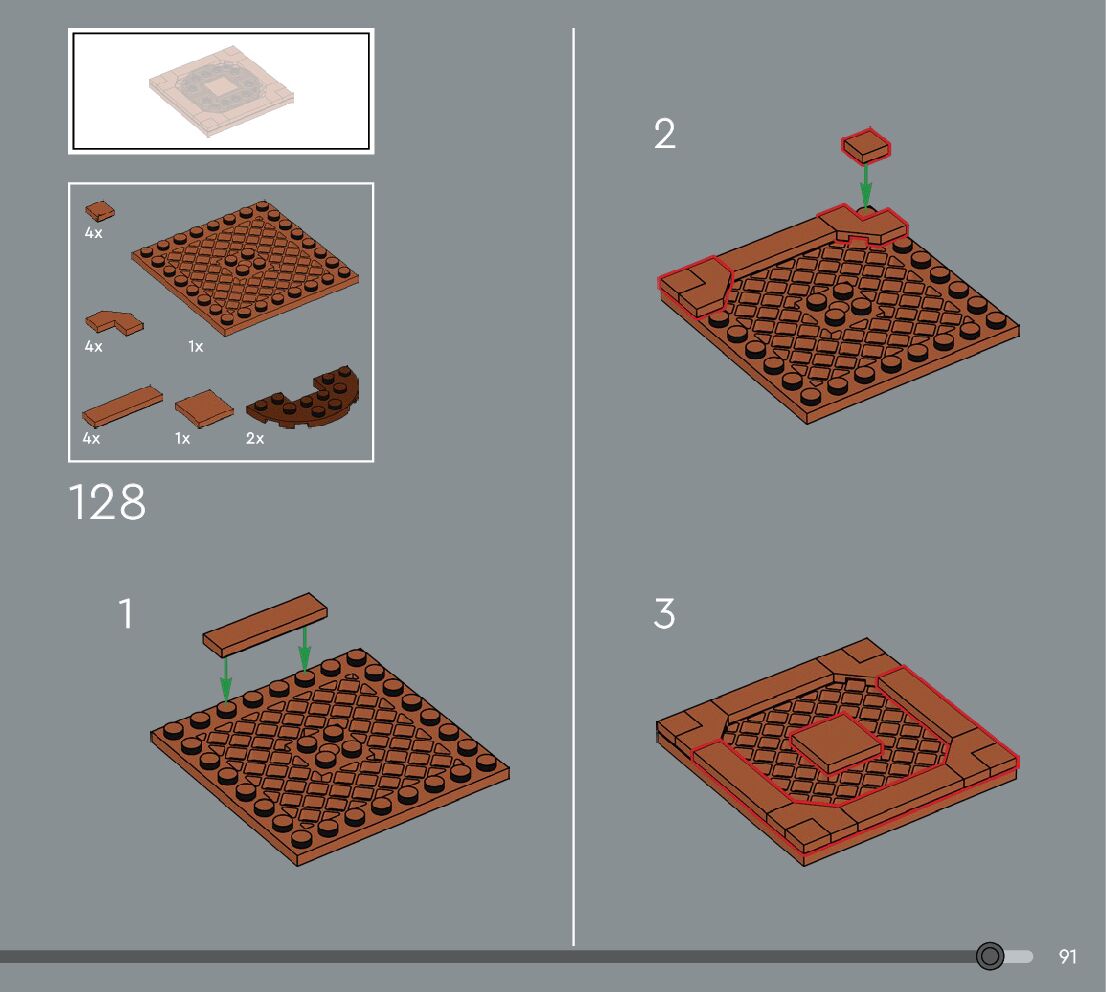 4x

4x

1x

4x

1x

2x

128

1

2

3

91