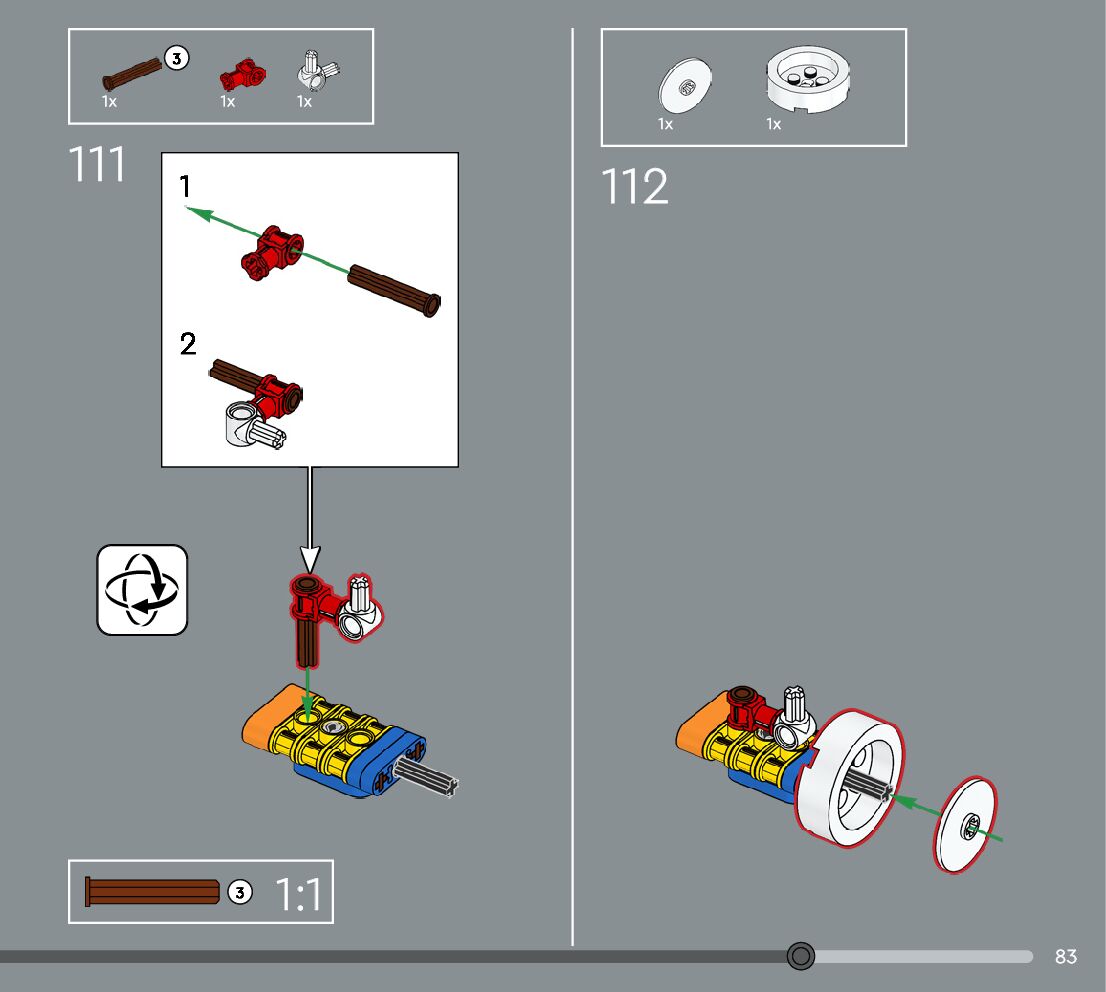 3
1x 1x 1x

111

1

2

3 1:1

1x 1x

112

83