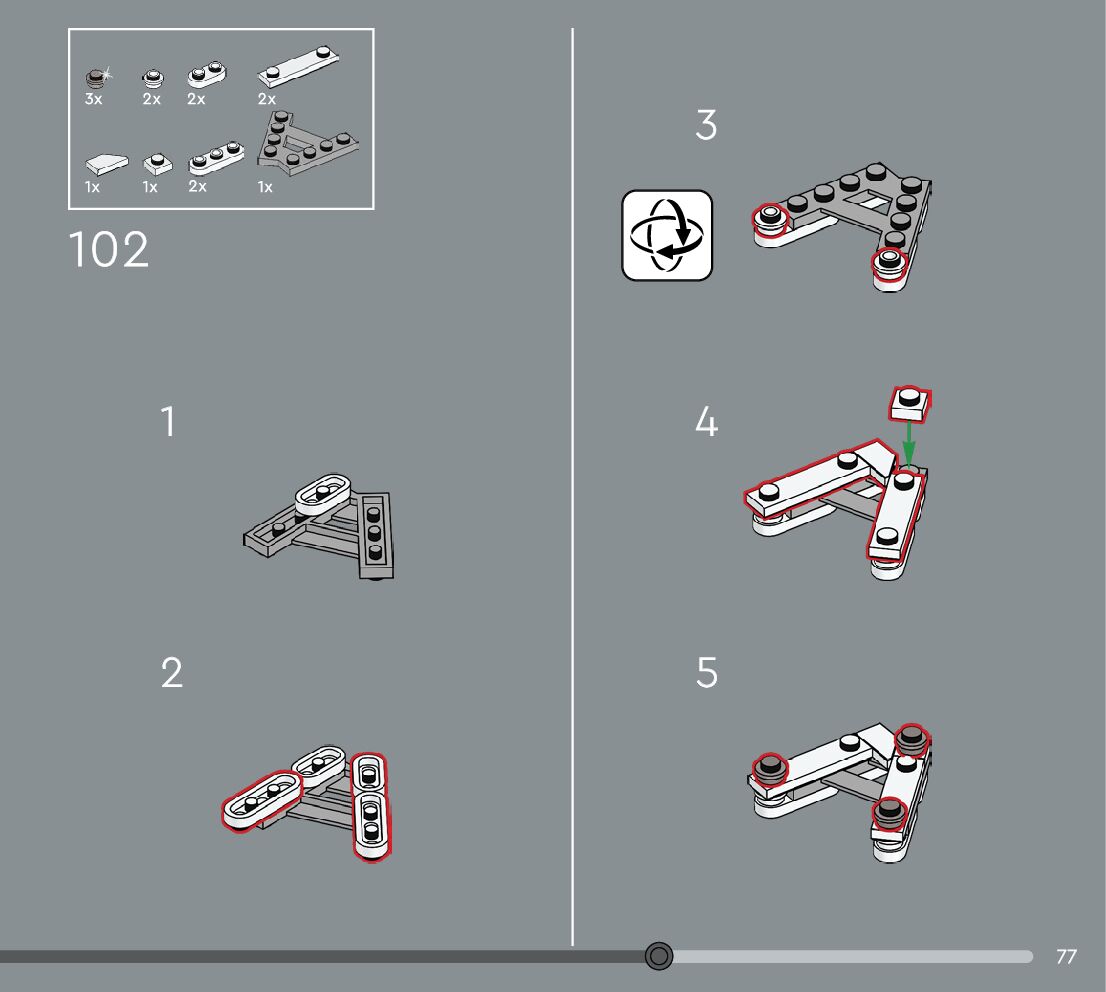 3x 2x 2x 2x
1x 1x 2x 1x

102

1

2

3

4

5

77