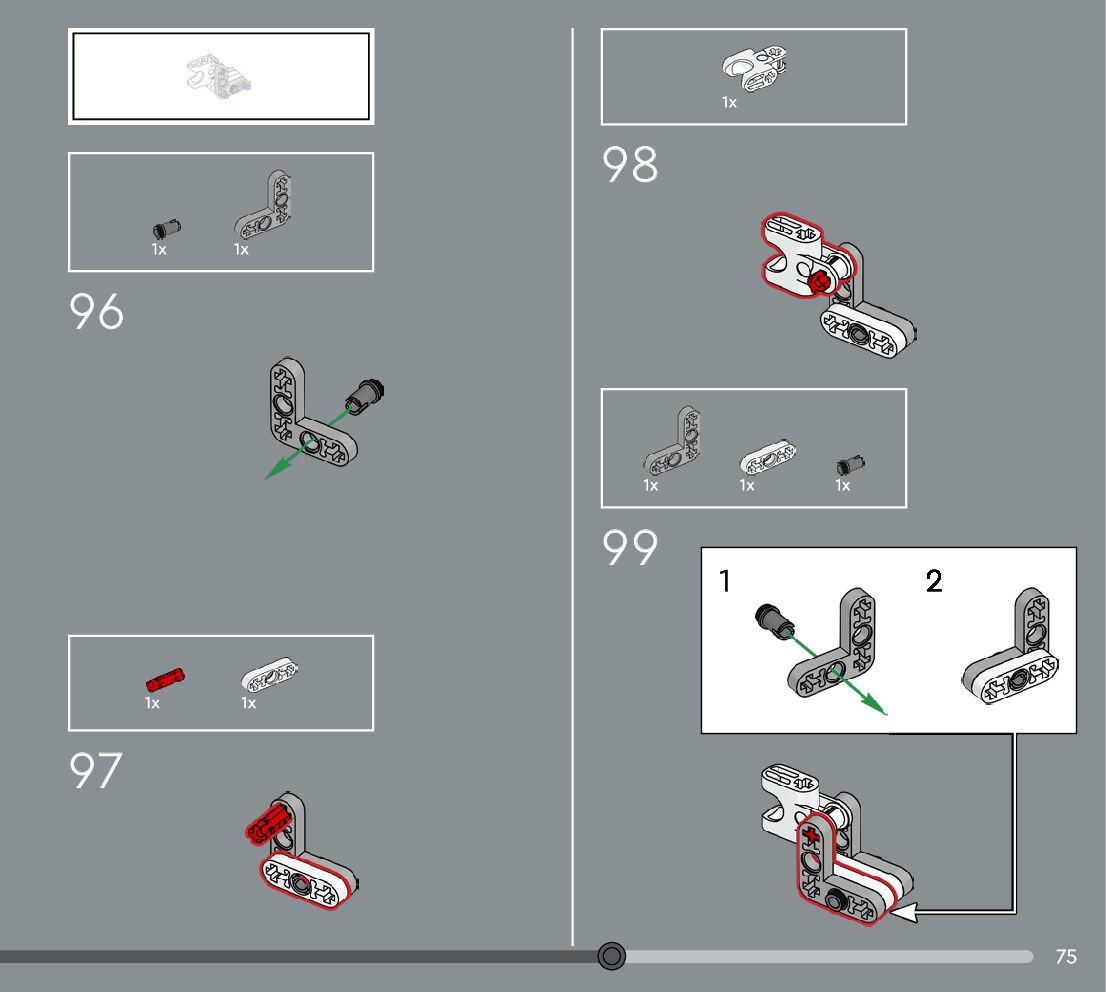 1x 1x

96

1x 1x

97

1x

98

1x 1x 1x

99

1 2

75