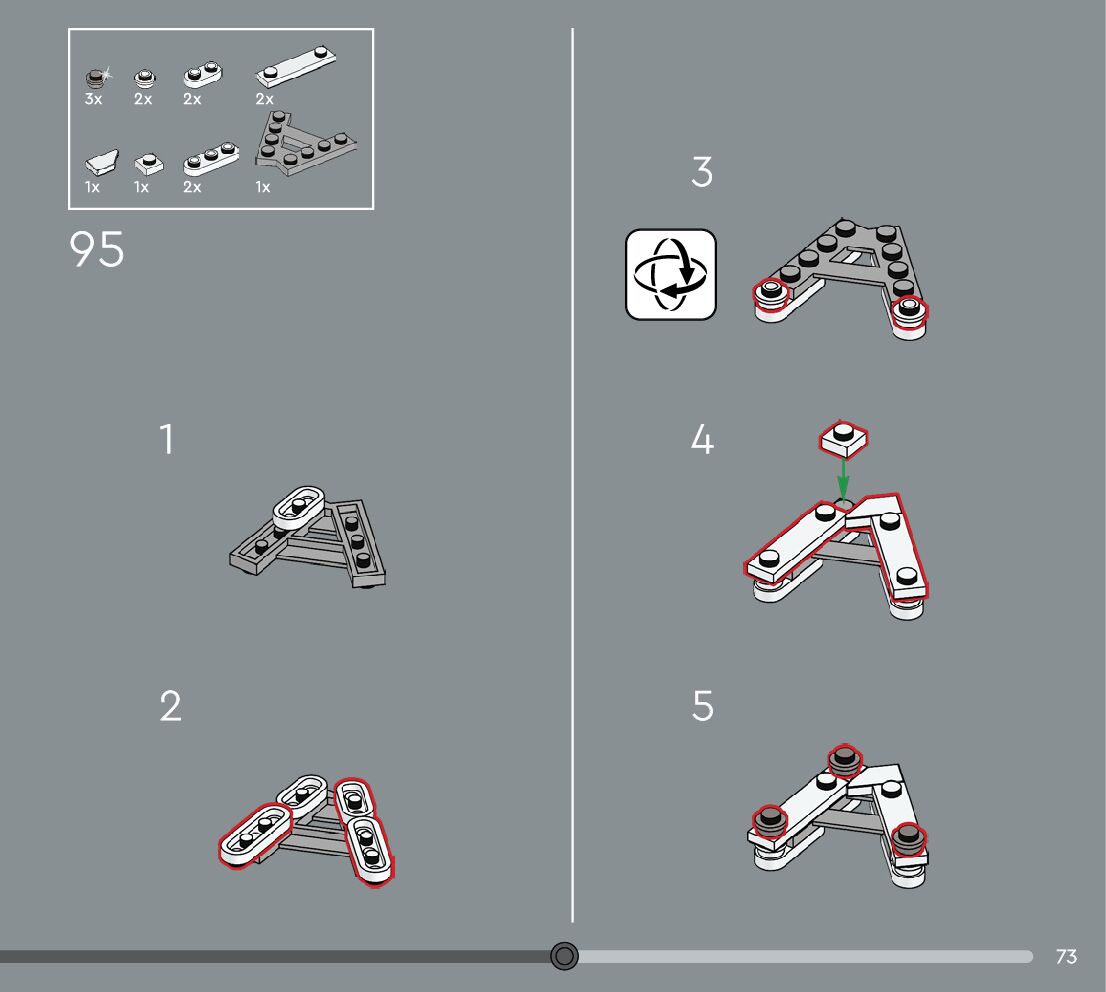 3x 2x 2x 2x

1x 1x 2x 1x

95

1

2

3

4

5

73