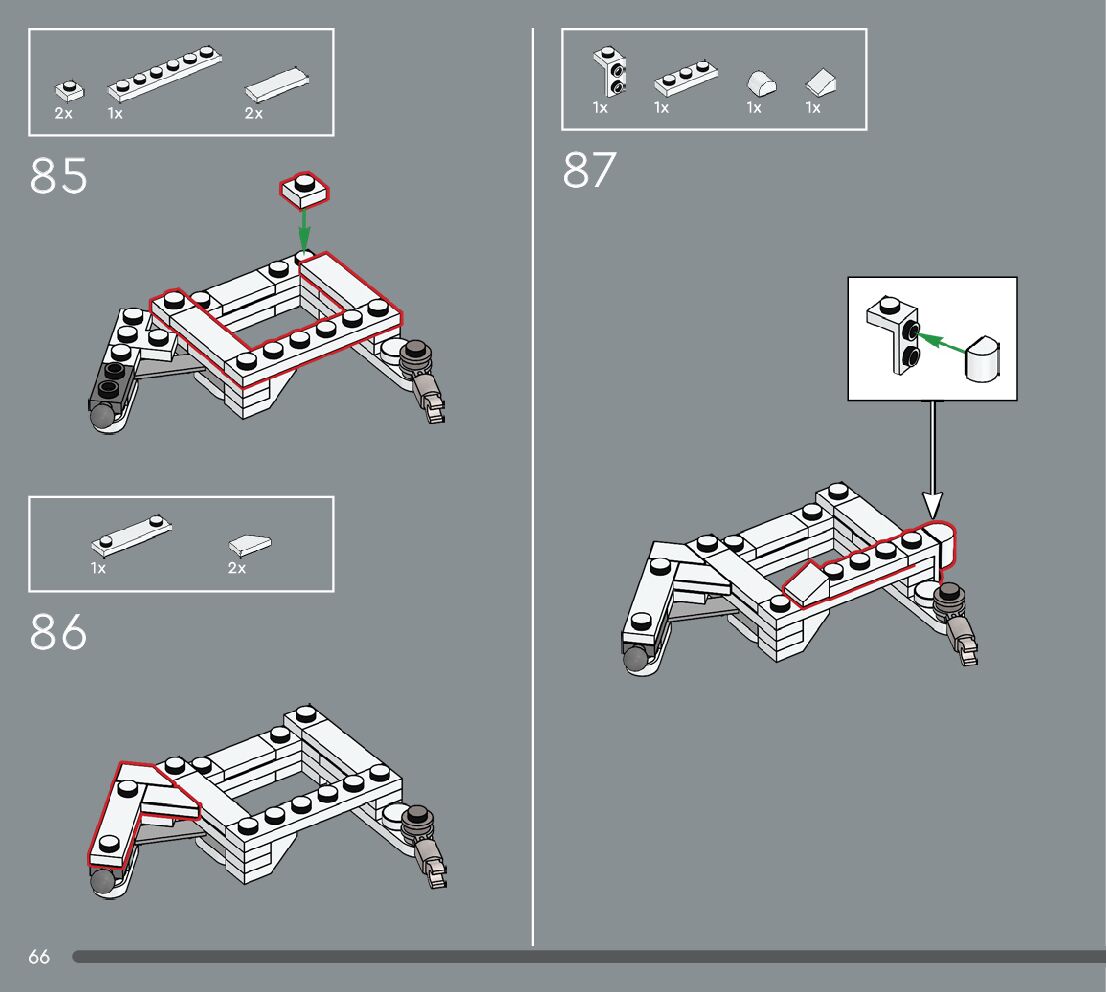 2x 1x 2x

85

1x 2x

86

1x 1x 1x 1x

87

66