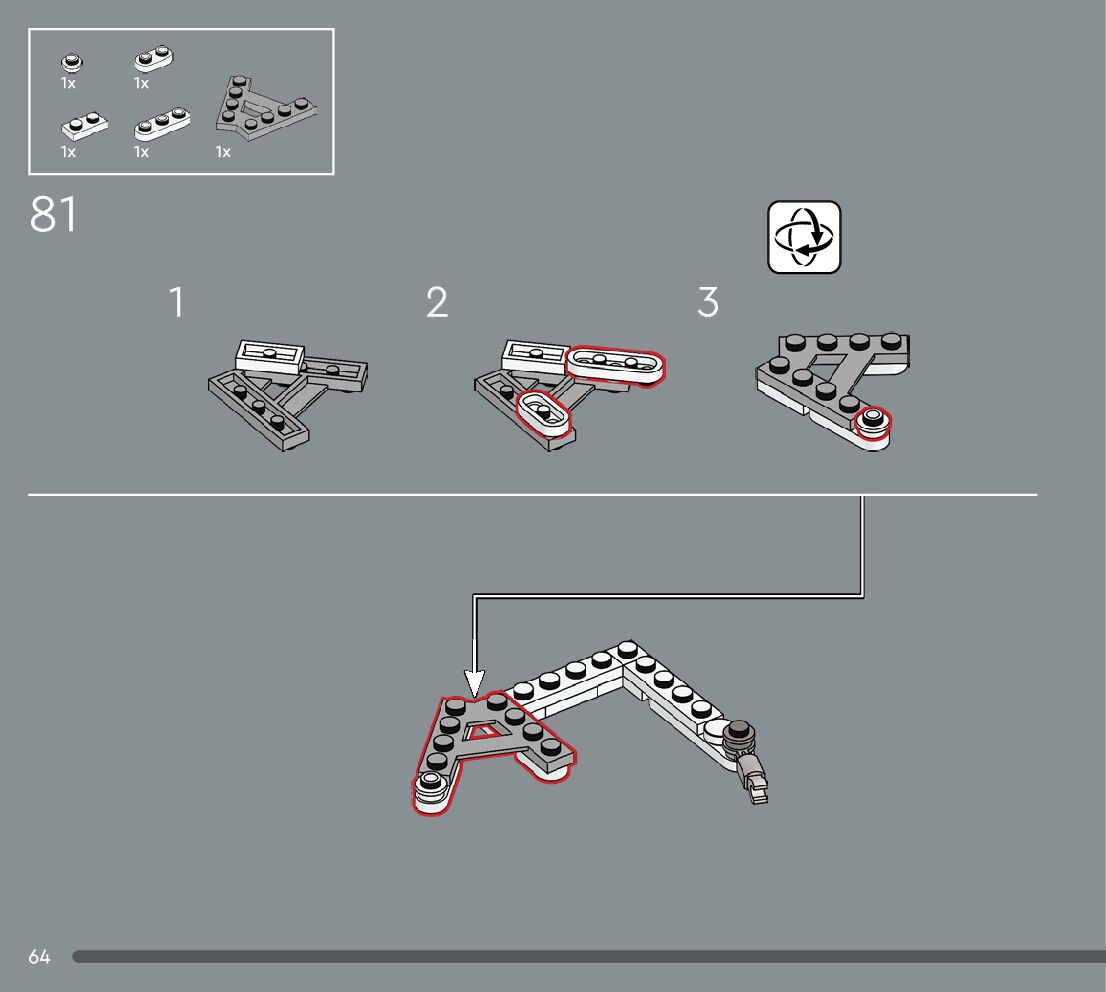 1x 1x
1x 1x 1x

81

1

2

3

64