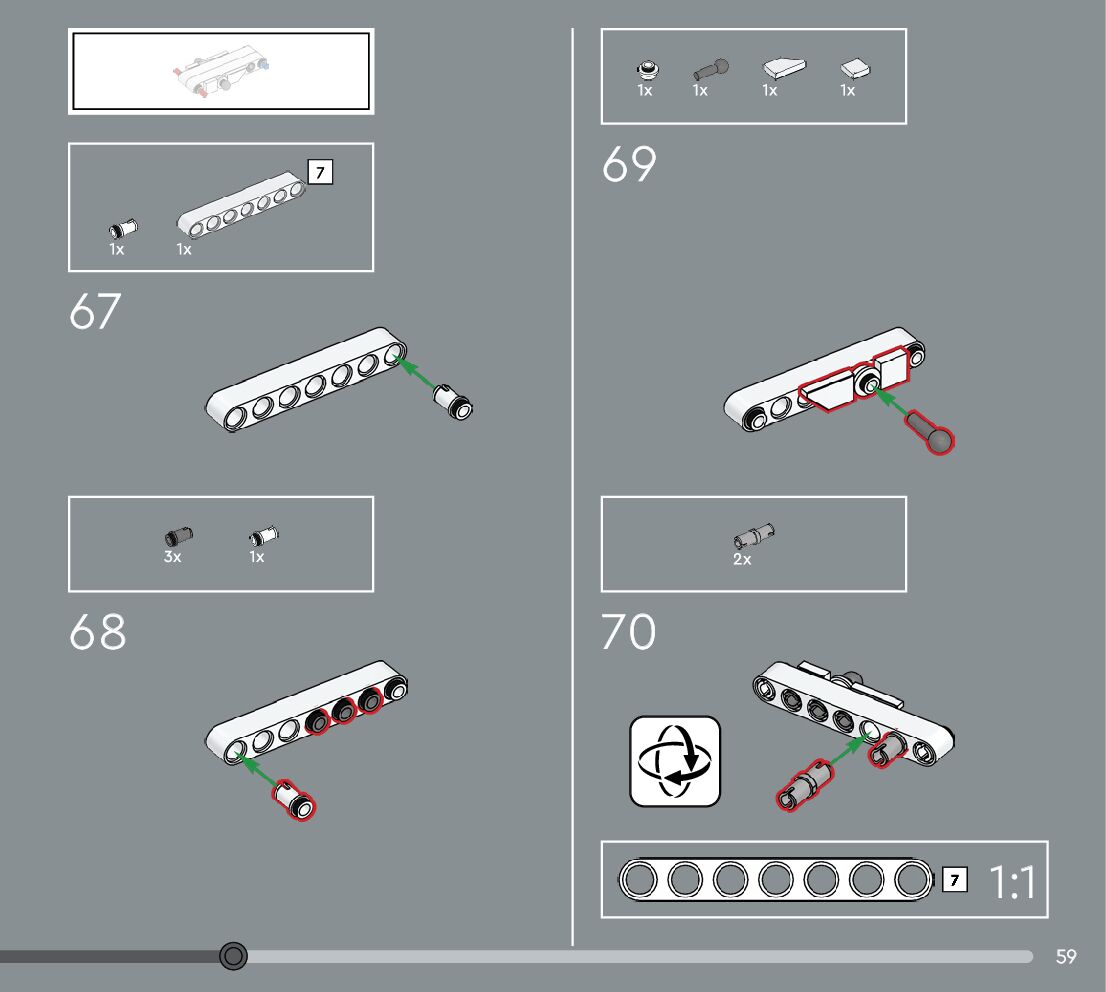 7

1x 1x

67

3x 1x

68

1x 1x 1x 1x

69

2x

70

7 1:1

59