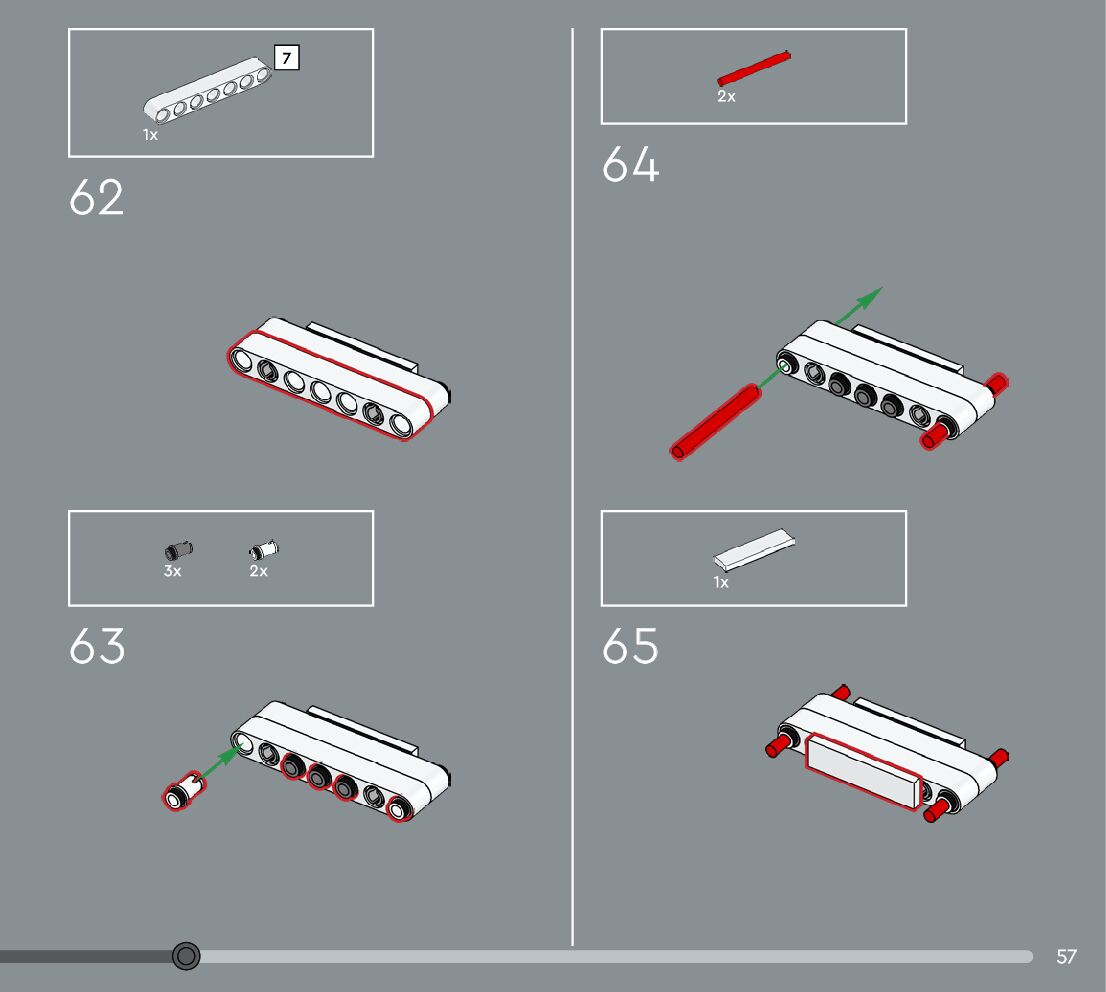 7
1x
62

3x
2x
63

2x
64

1x
65

57