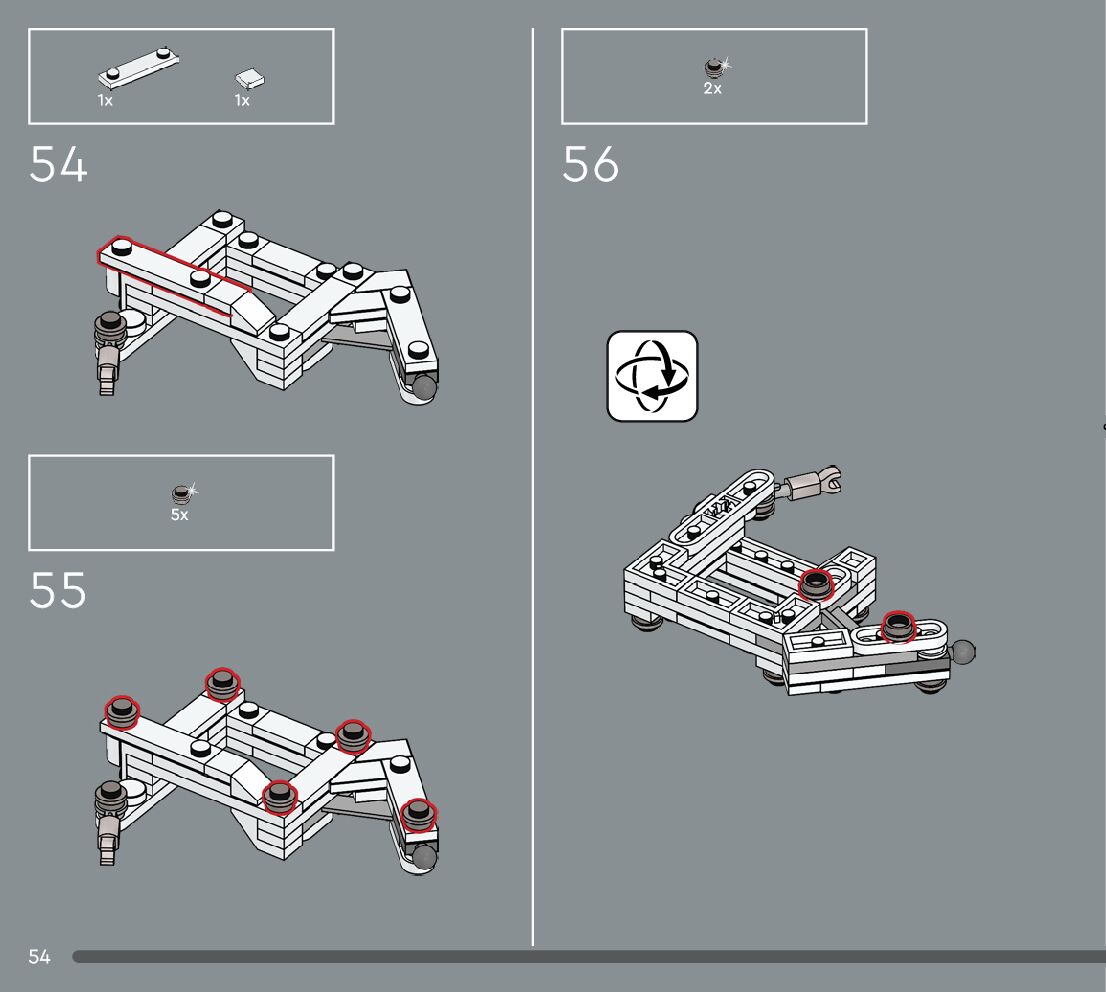 1x 1x

54

5x

55

2x

56

54