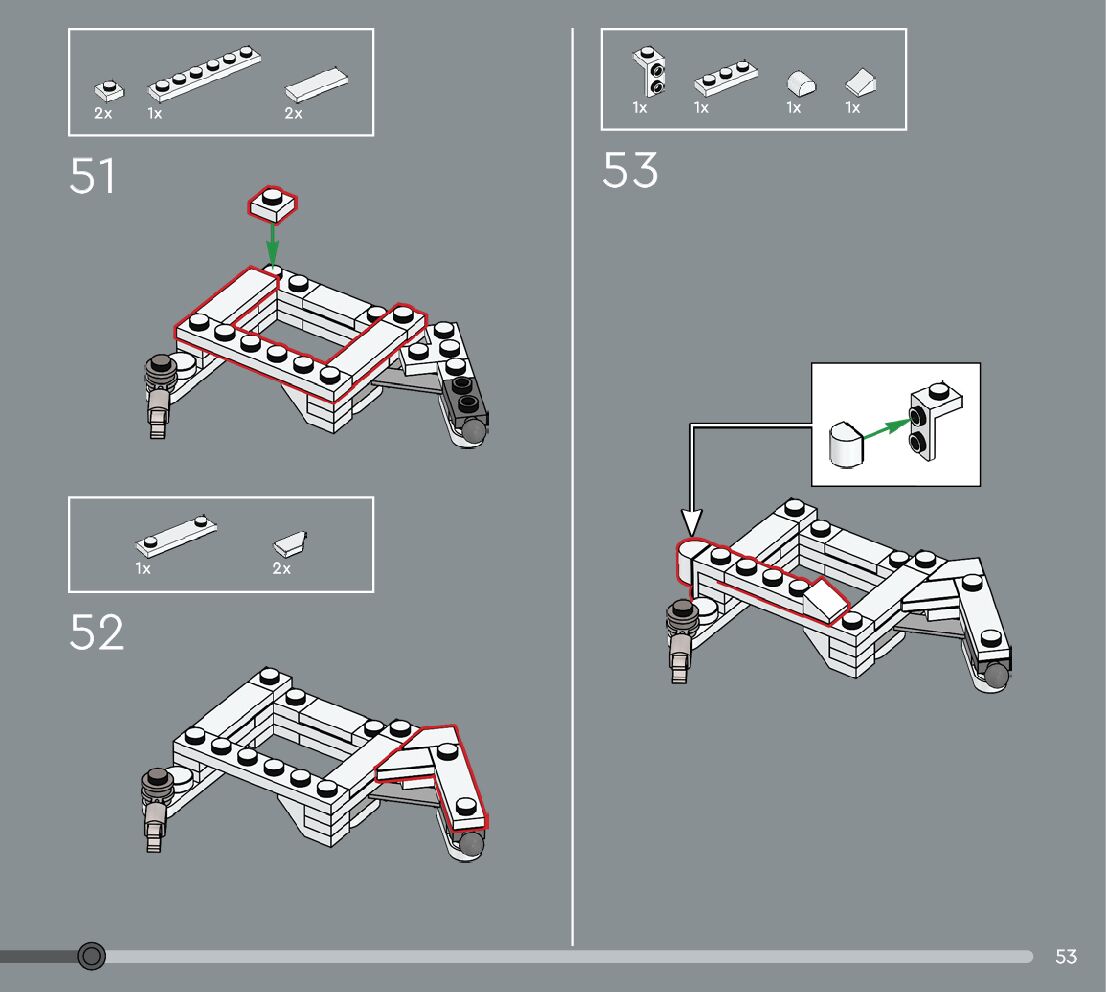 2x 1x 2x

51

1x 2x

52

1x 1x 1x 1x

53

53