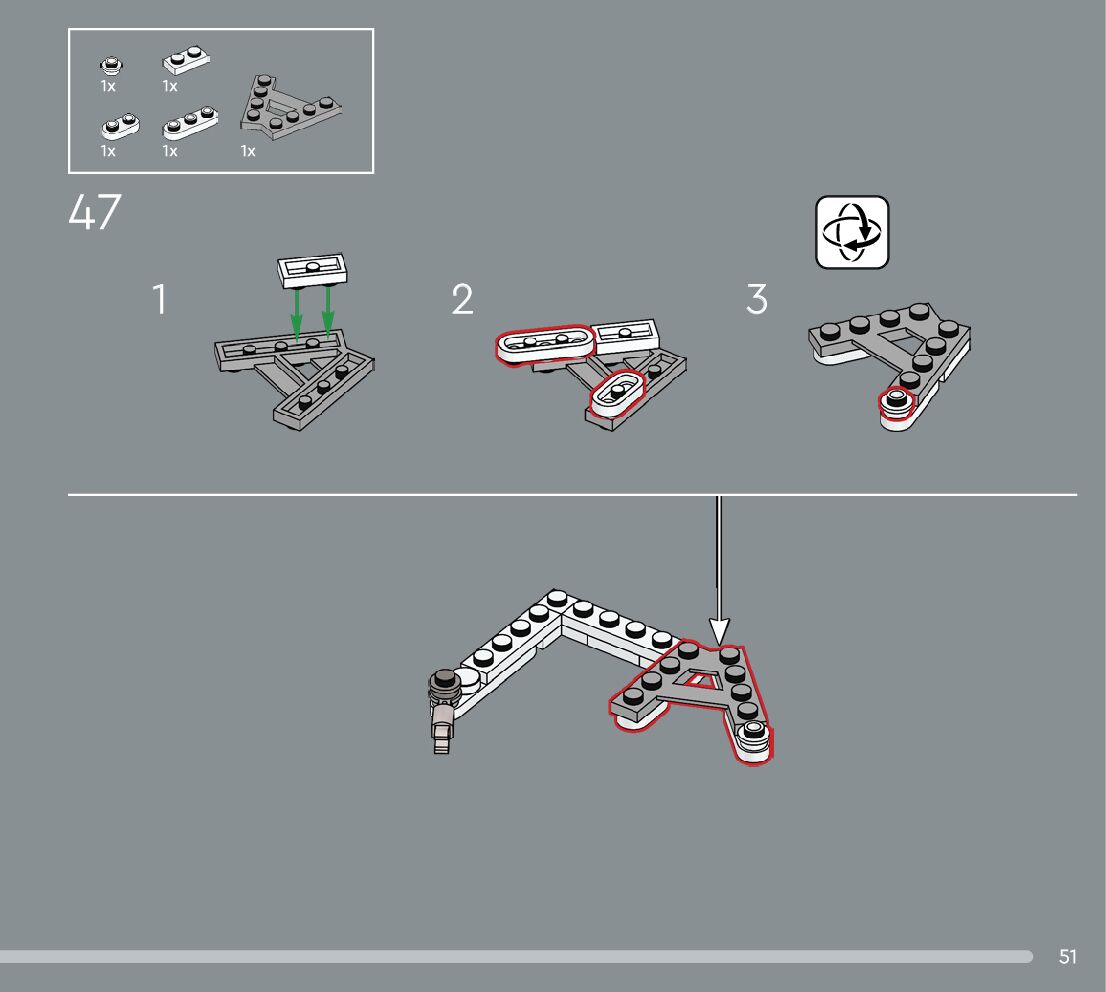 1x 1x

1x 1x 1x

47

1

2

3

51