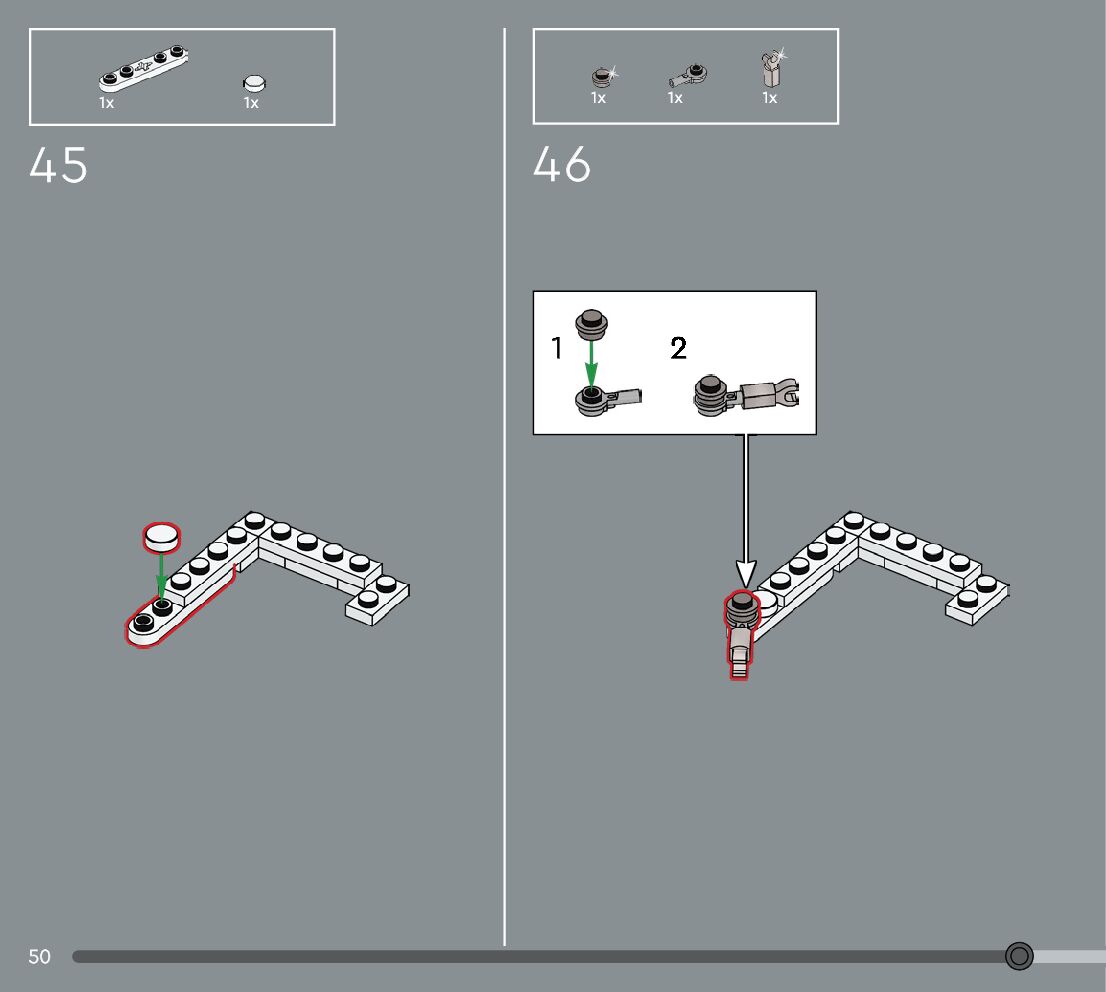 1x 1x

45

1x 1x 1x

46

1

2

50