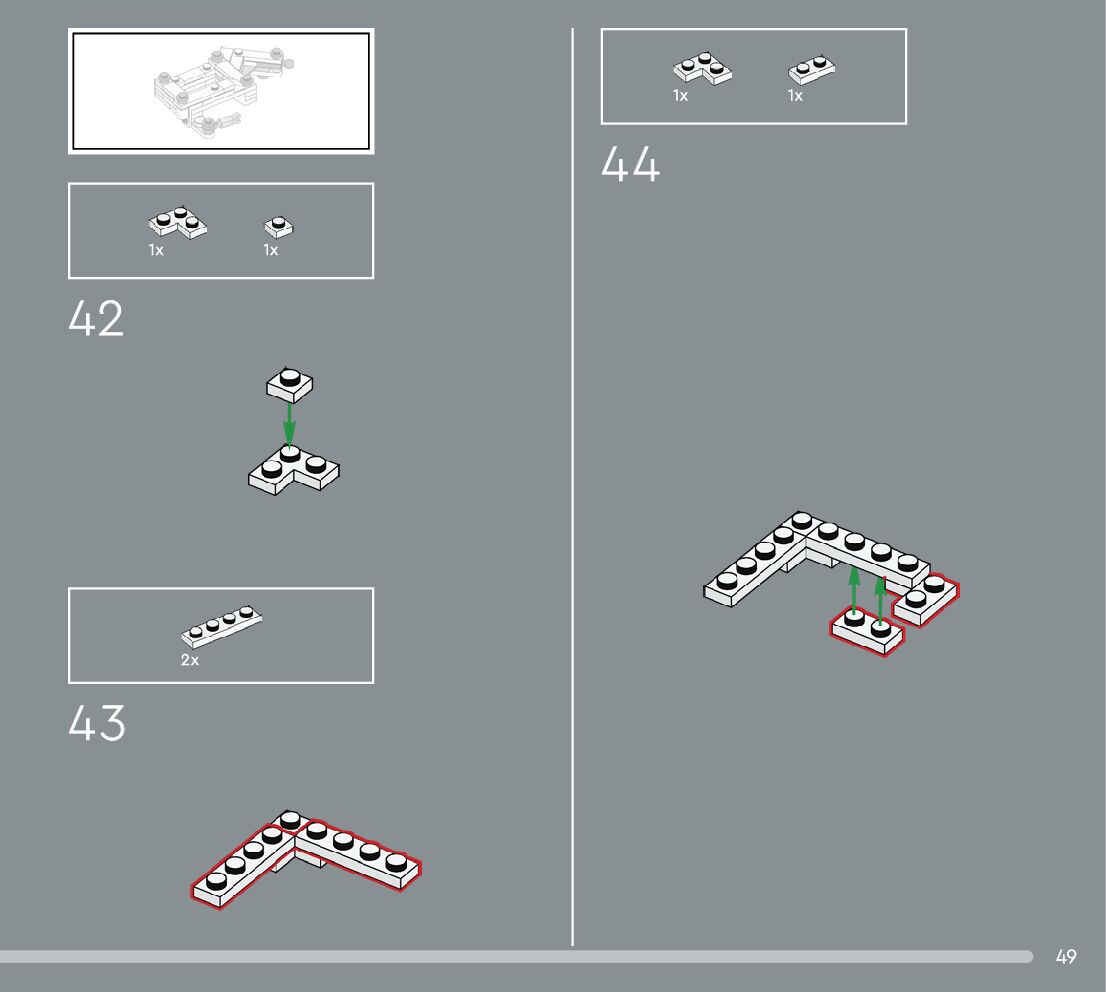 1x
1x

42

2x

43

1x
1x

44

49