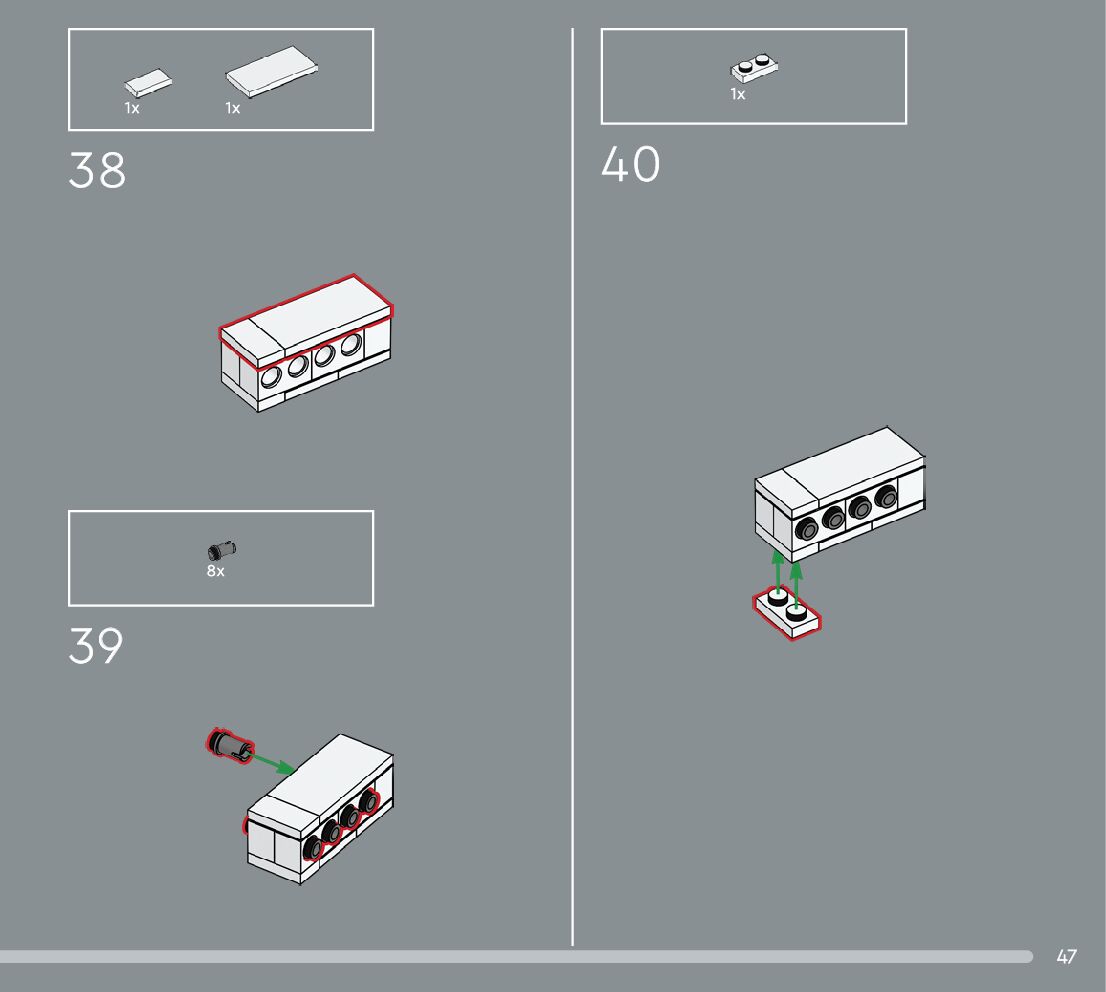 1x 1x

38

8x

39

1x

40

47