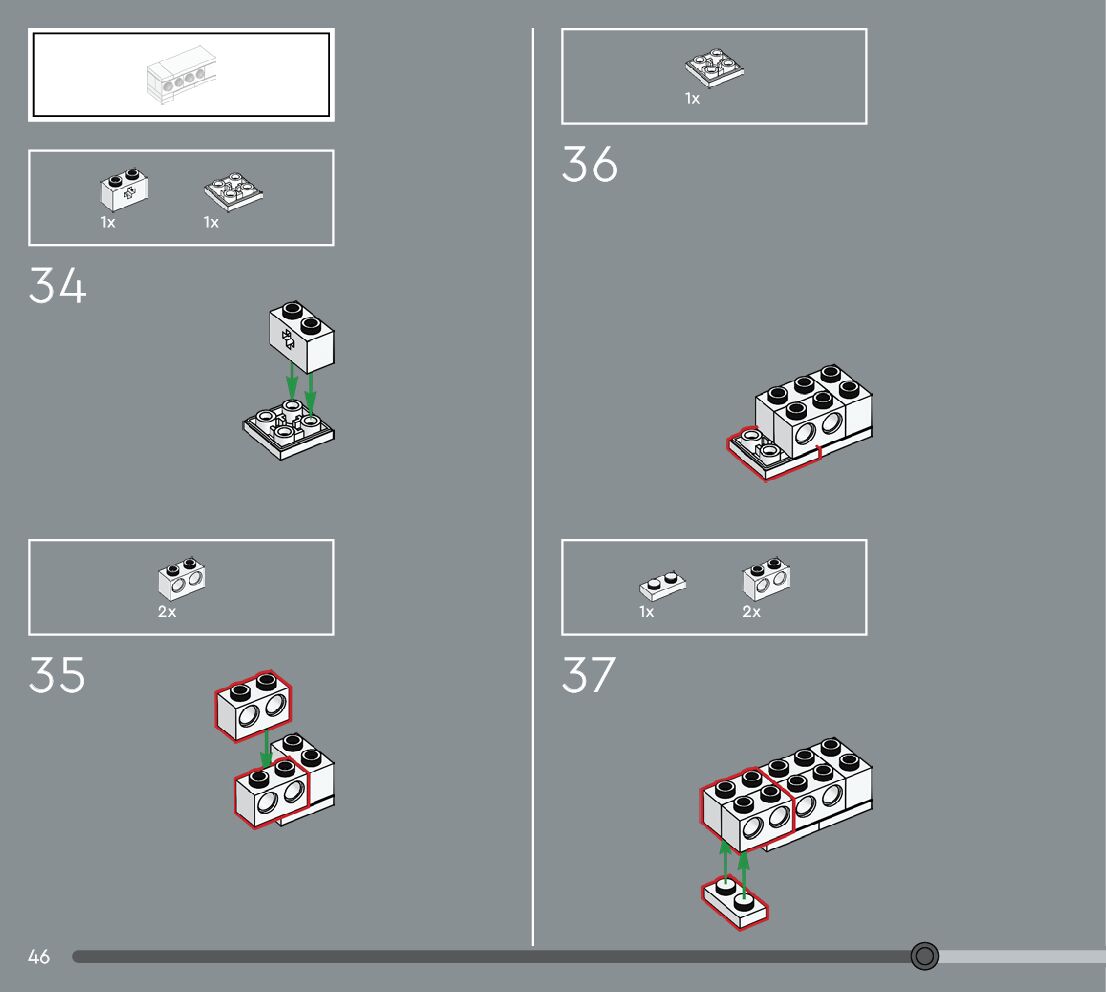 1x

1x

34

2x

35

1x

36

1x

2x

37

46