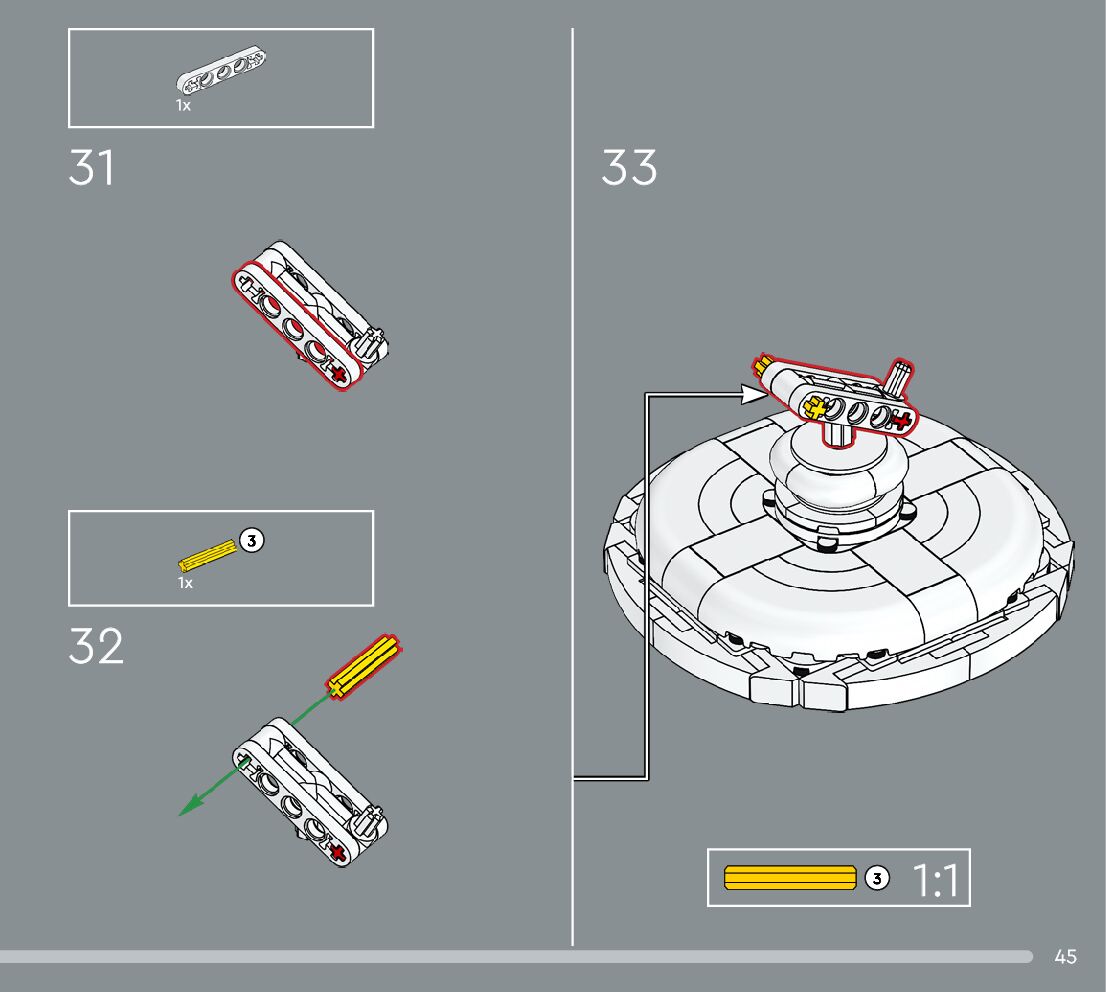 1x

31

3
1x

32

33

3 1:1

45