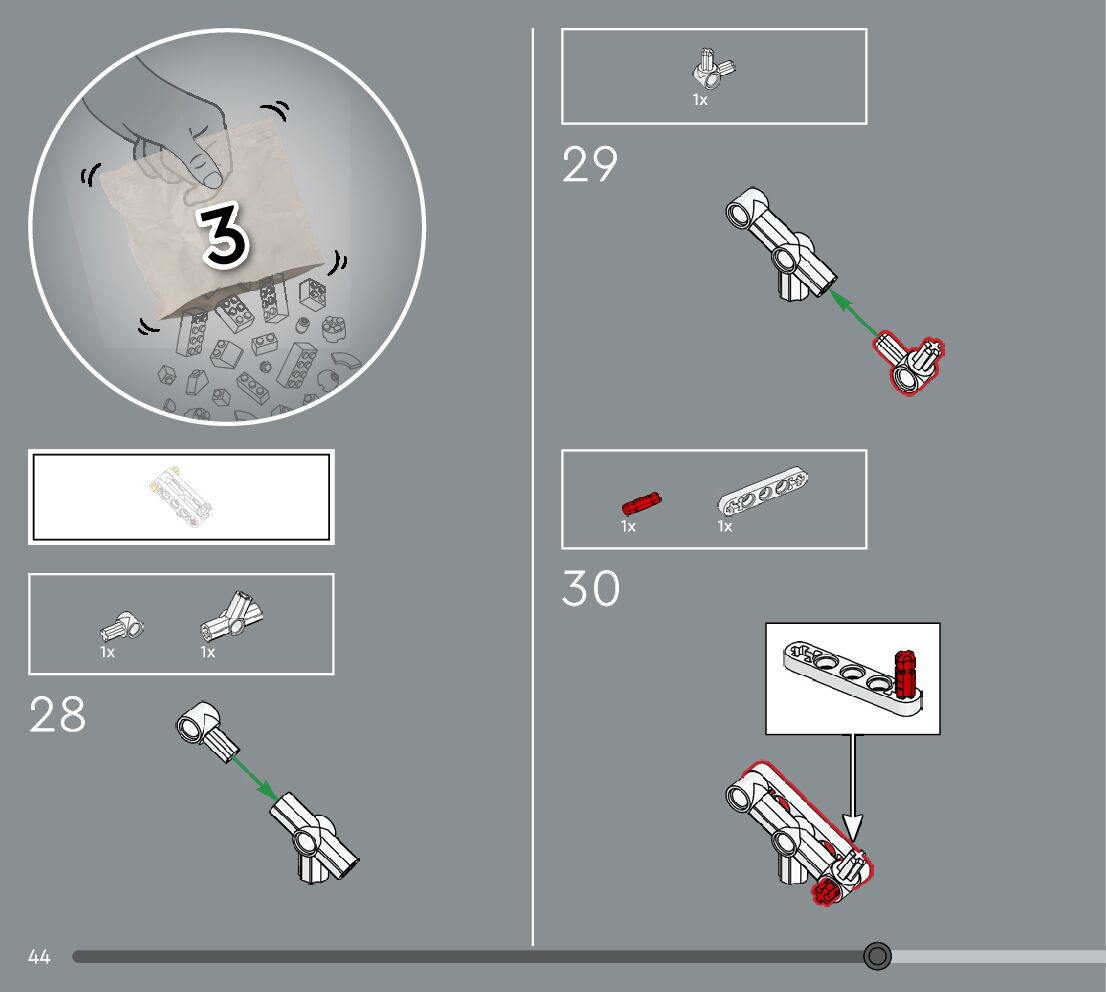 3

1x 1x

28

1x

29

1x 1x

30

44