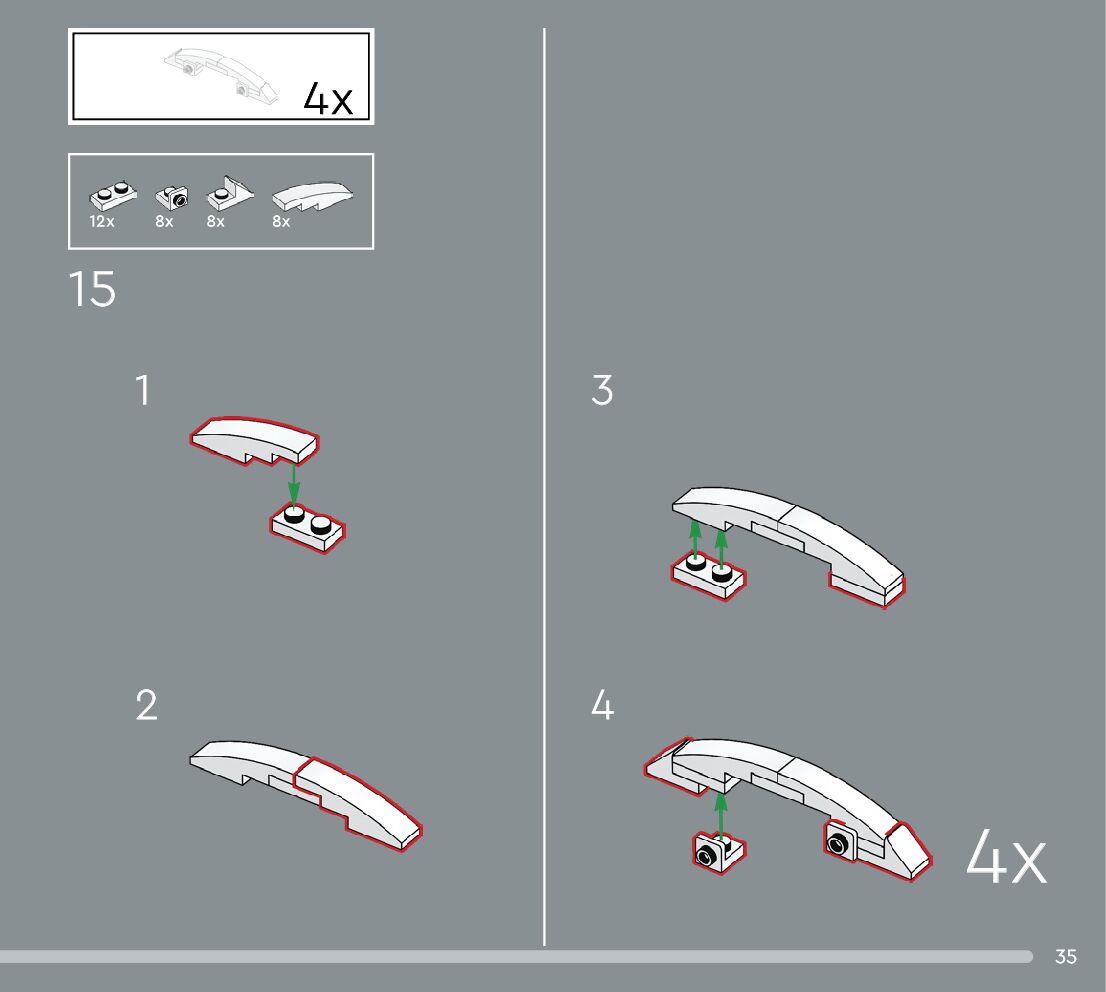 4x

12x 8x 8x 8x

15

1

2

3

4

4x

35