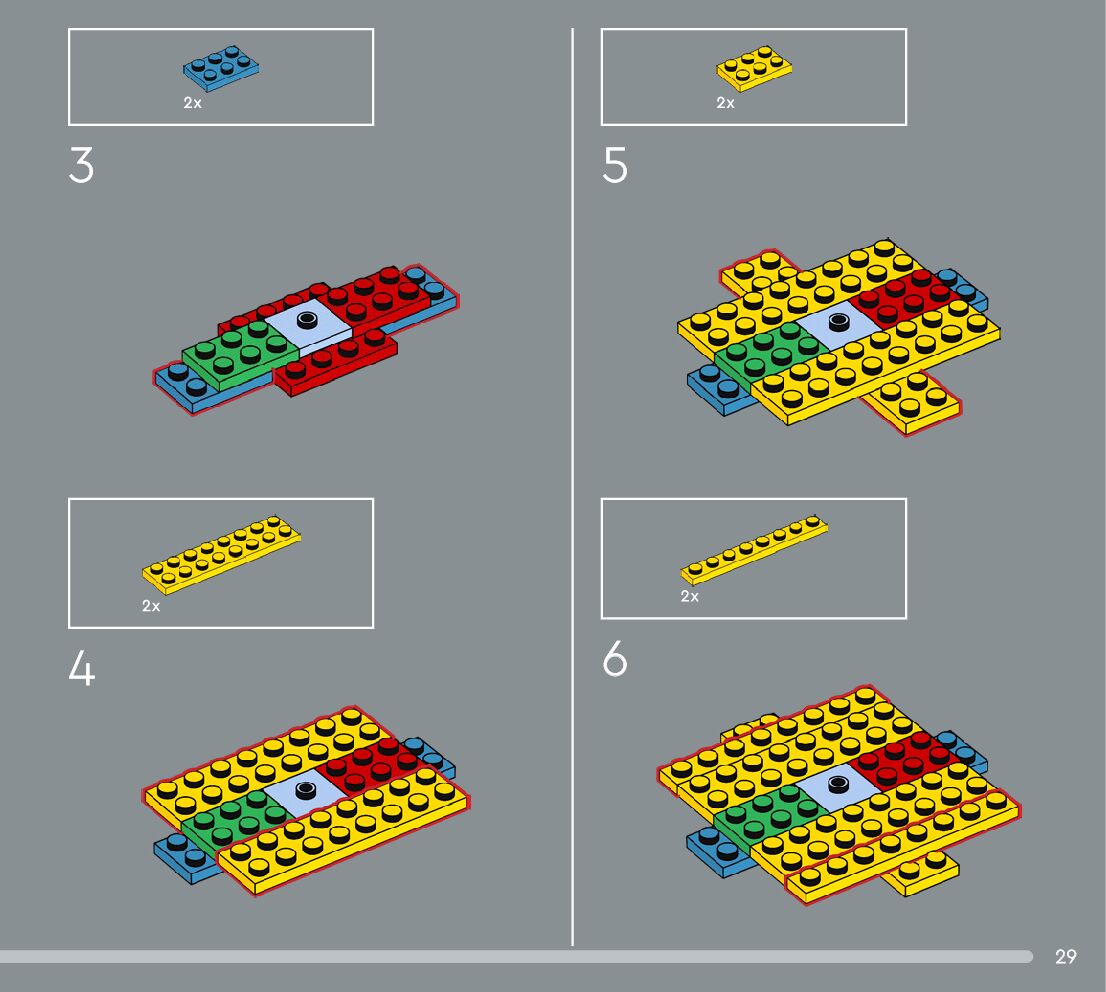 2x

3

2x

4

2x

5

2x

6

29