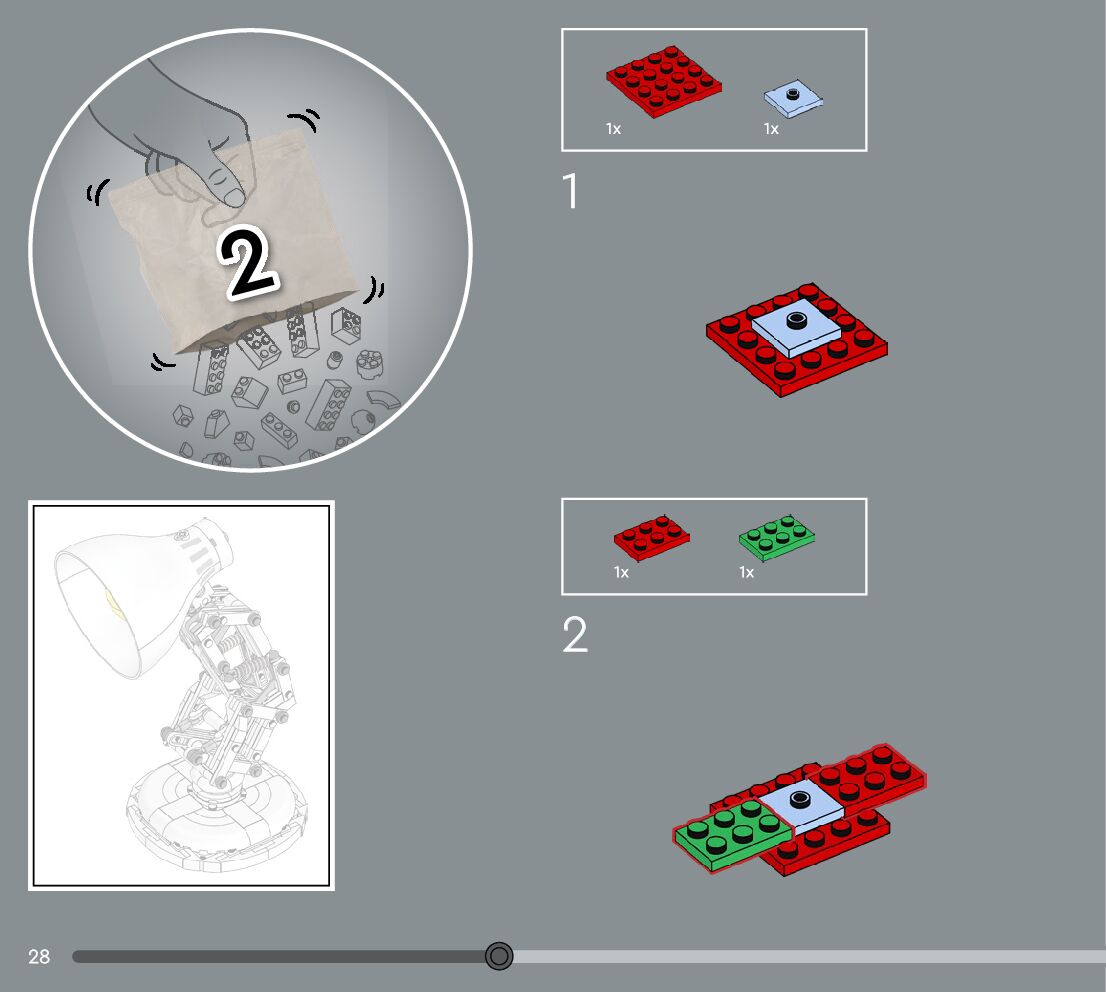 2

1x 1x

1

1x 1x

2

28