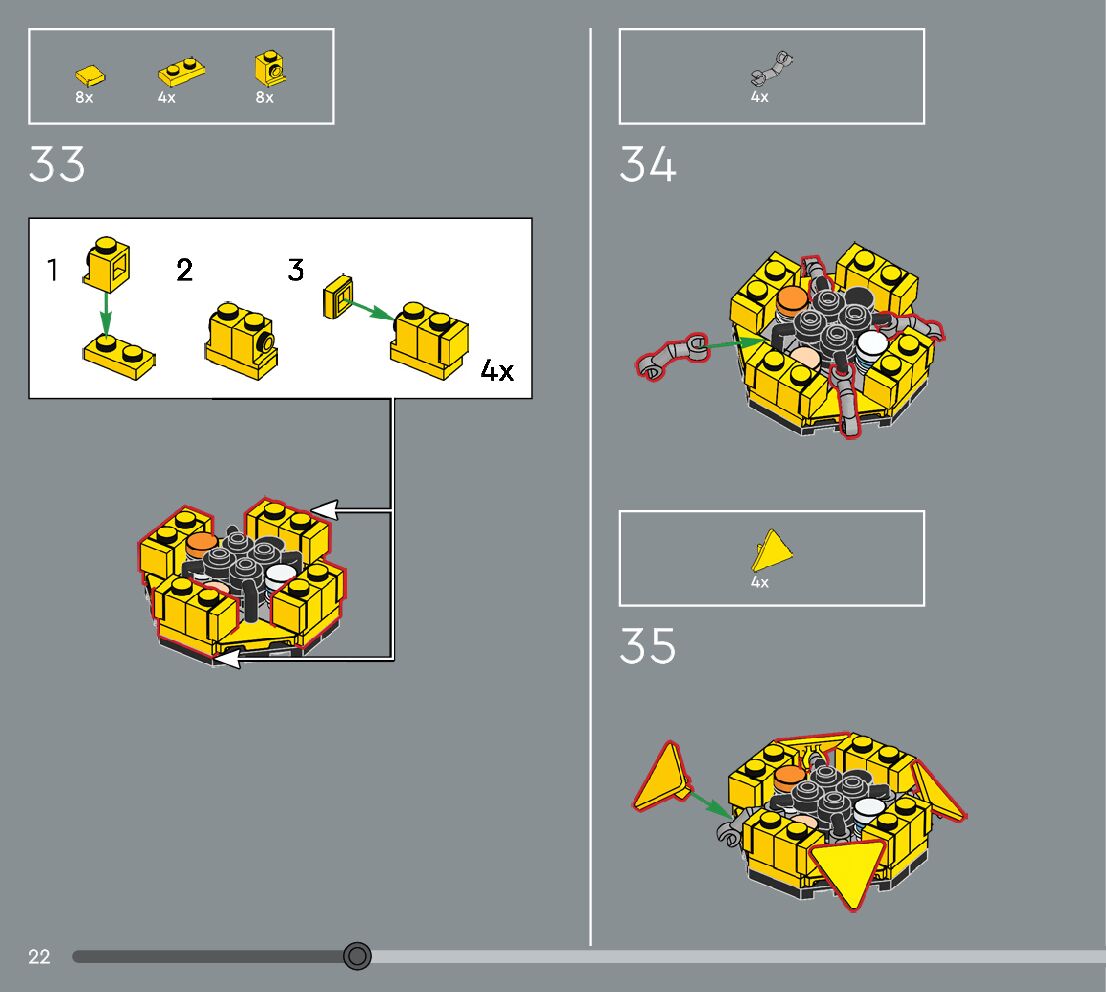 8x 4x 8x

33

1 2 3

4x

4x

34

4x

35

22