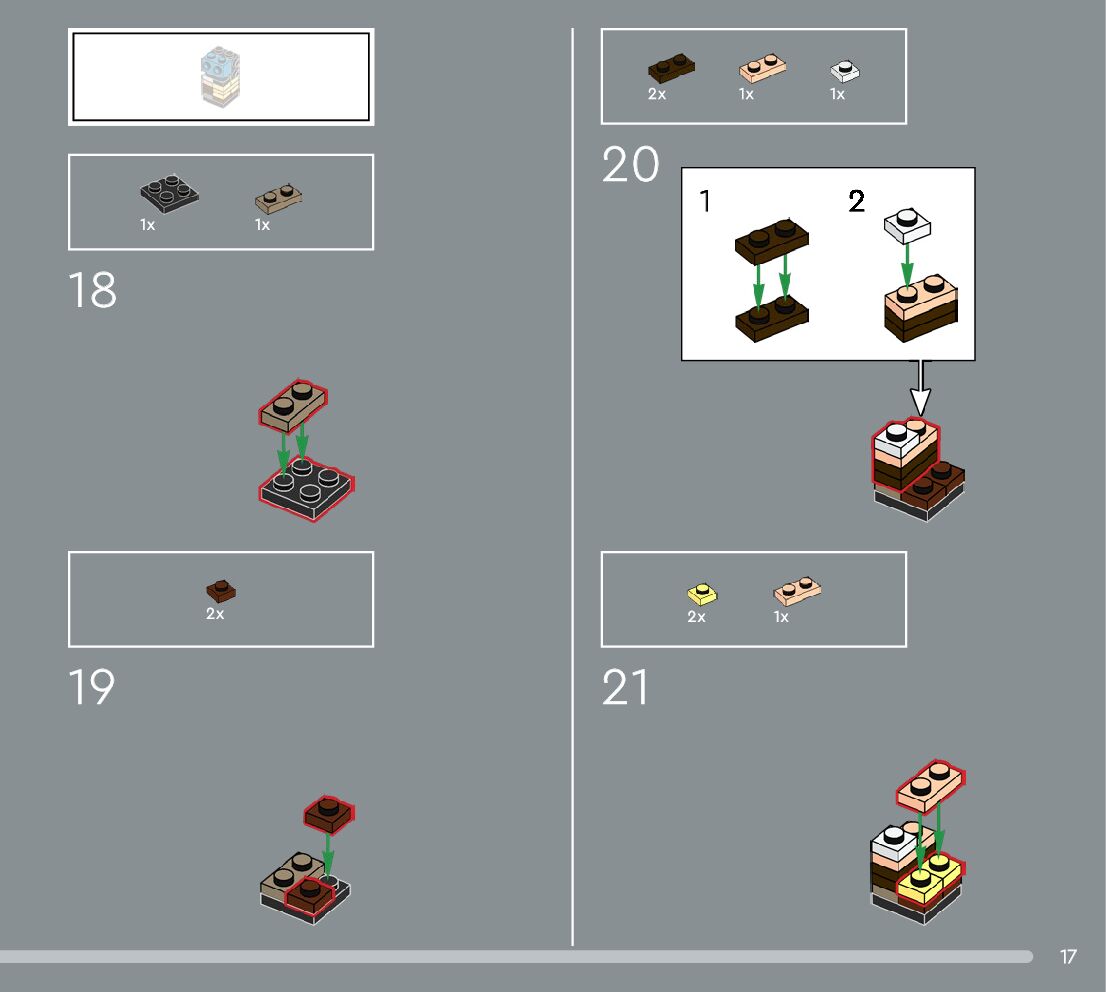 1x 1x

18

2x

19

2x 1x 1x

20

1 2

2x 1x

21

17