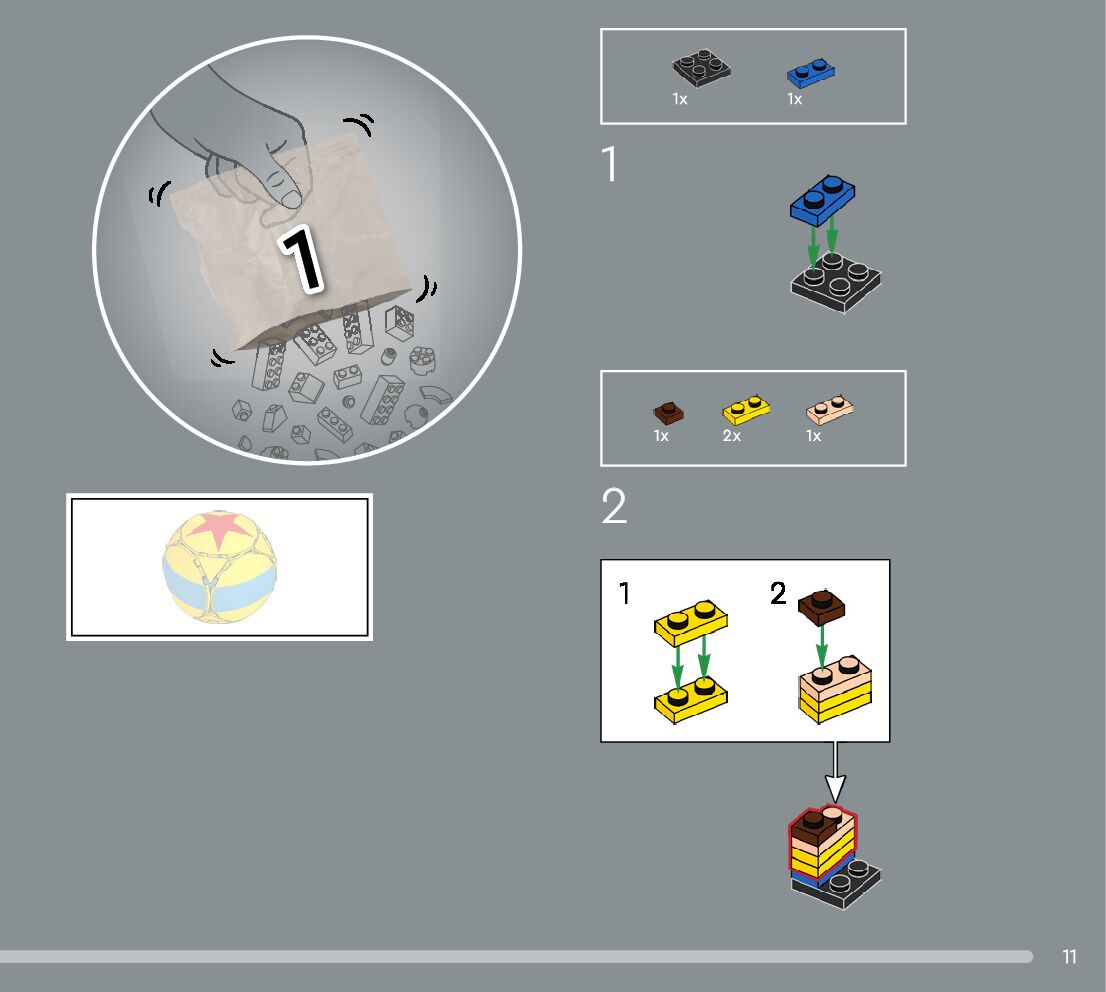 1

1x 1x

1

1x 2x 1x

2

1 2

11