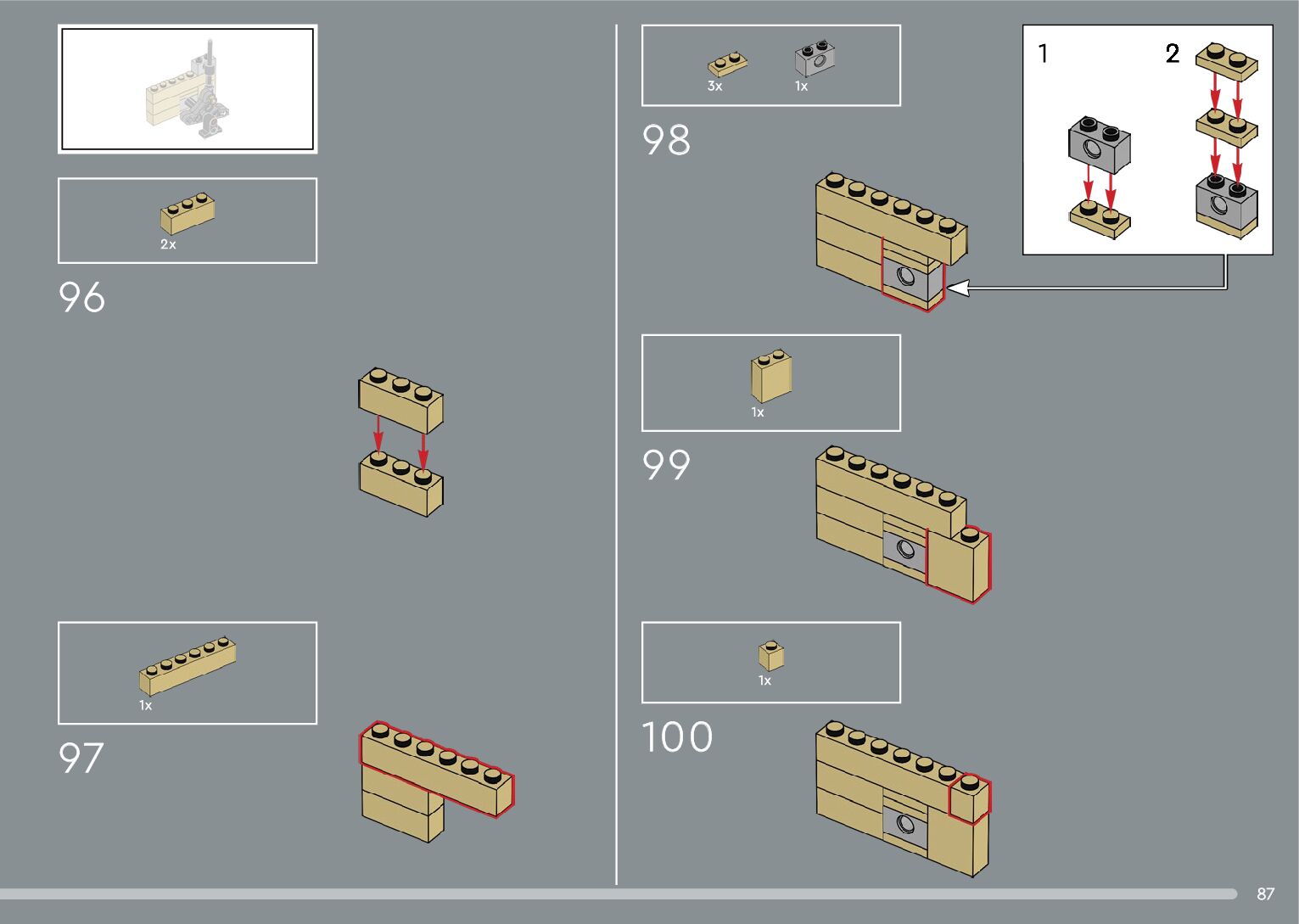 2x

96

1x

97

3x 1x

98

1

2

1x

99

1x

100

87