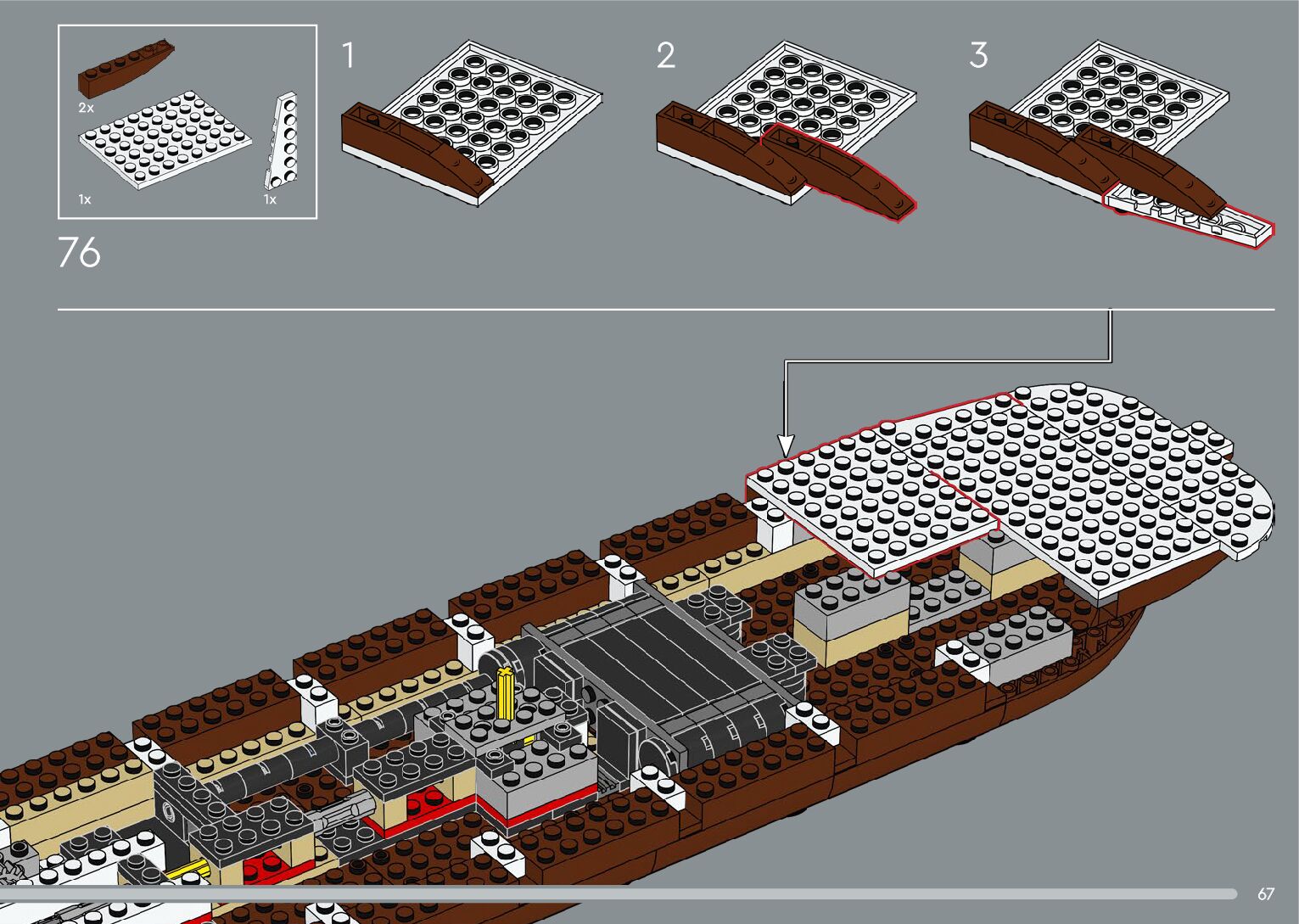 2x
1x
1x
76
1
2
3
67