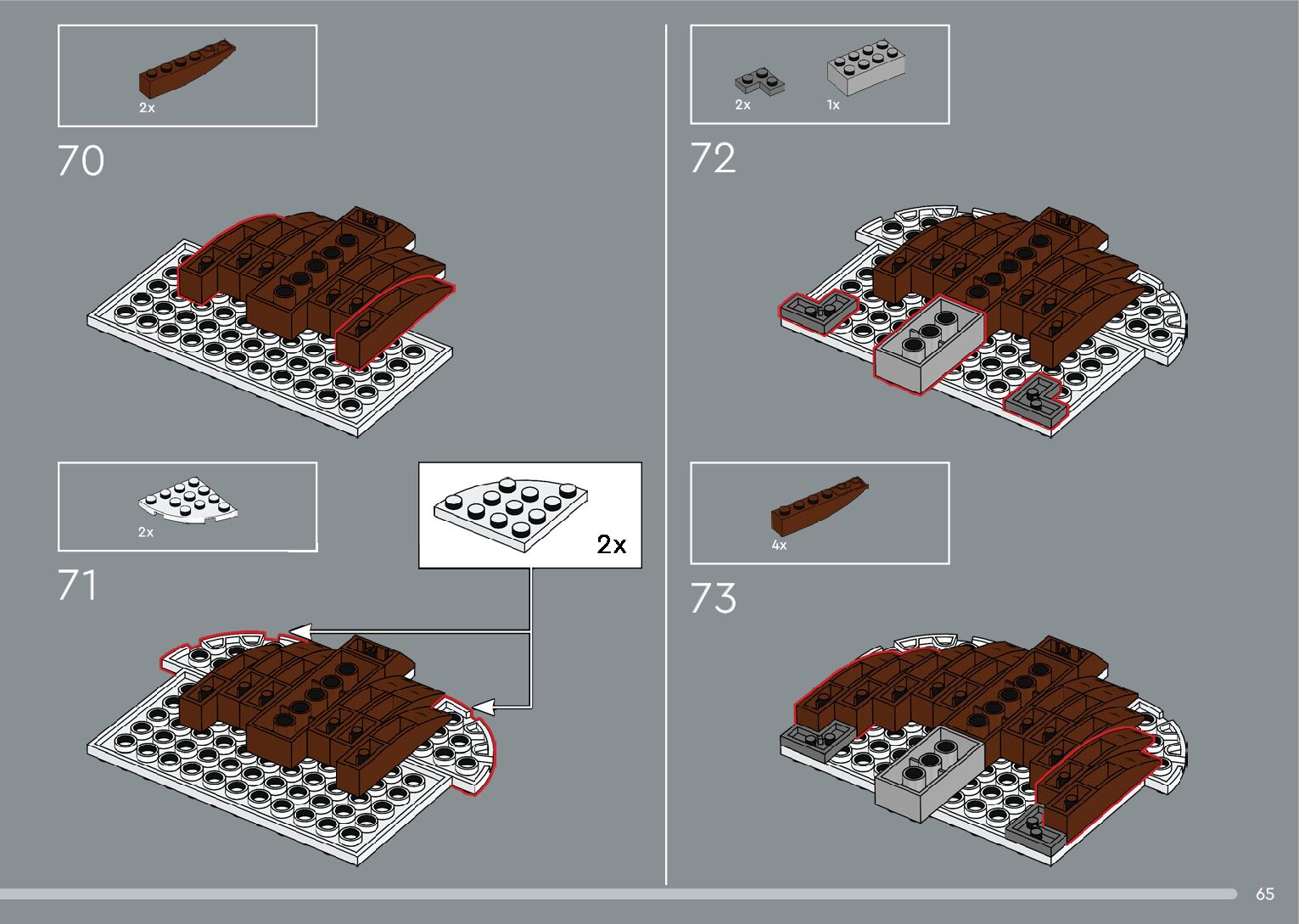 2x

70

2x

2x

71

2x

1x

72

4x

73

65