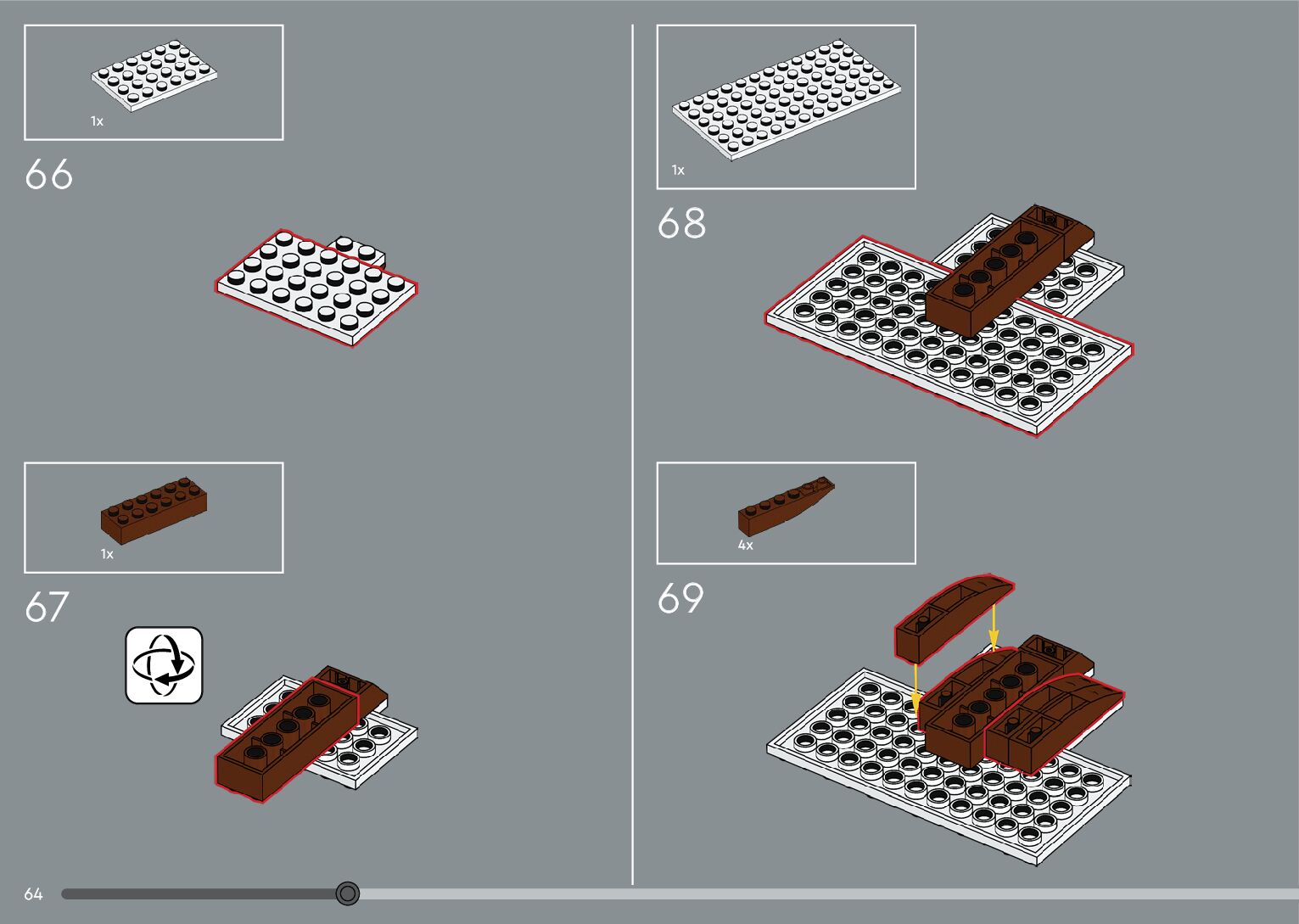 1x

66

1x

67

1x

68

4x

69

64