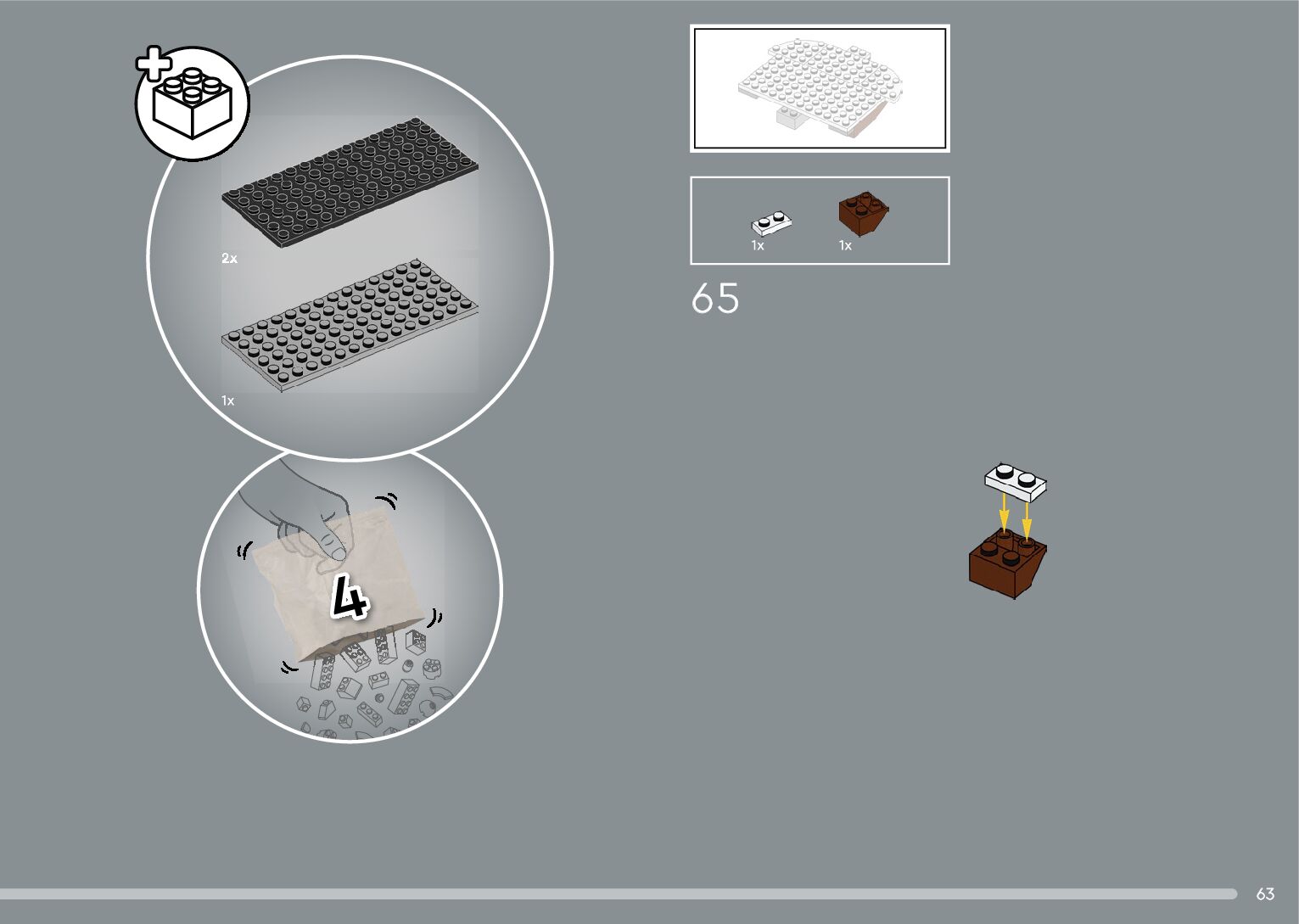 2x

1x

4

1x 1x

65

63