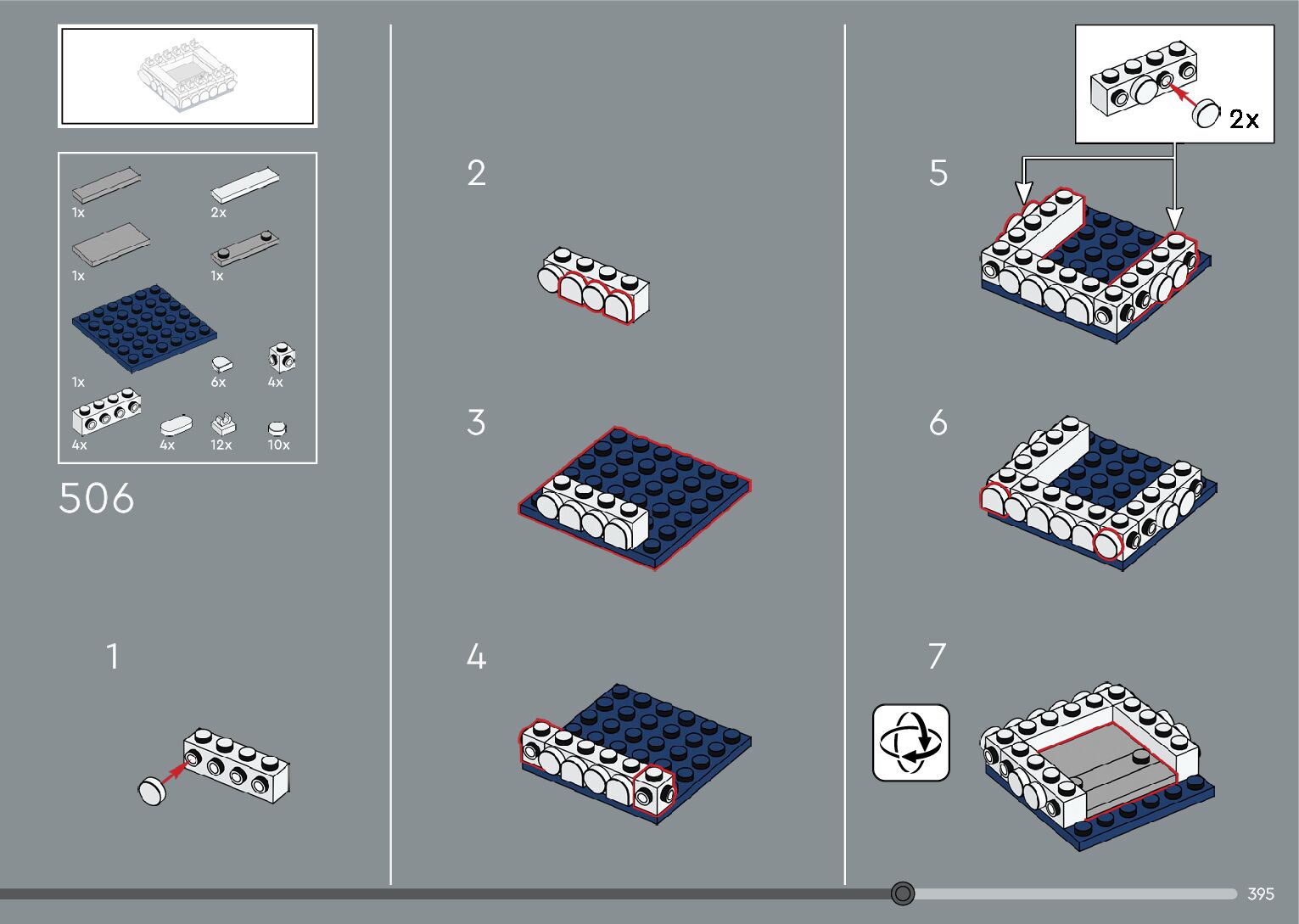 1x
2x
1x
1x
1x
6x
4x
4x
4x
12x
10x

506

1

2

3

4

2x

5

6

7

395