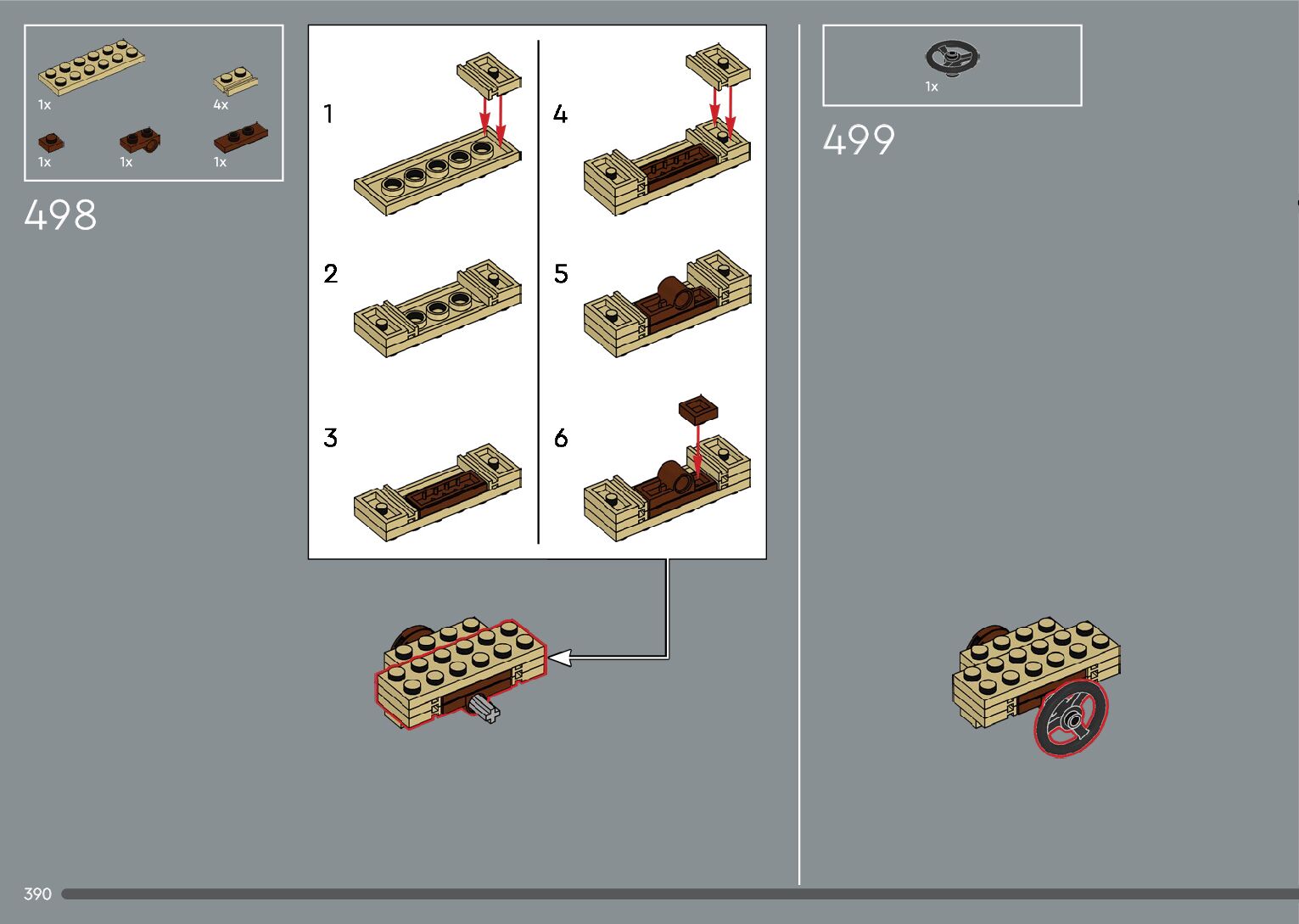 1x
4x
1x
1x
1x

498

1
2
3
4
5
6

1x

499

390