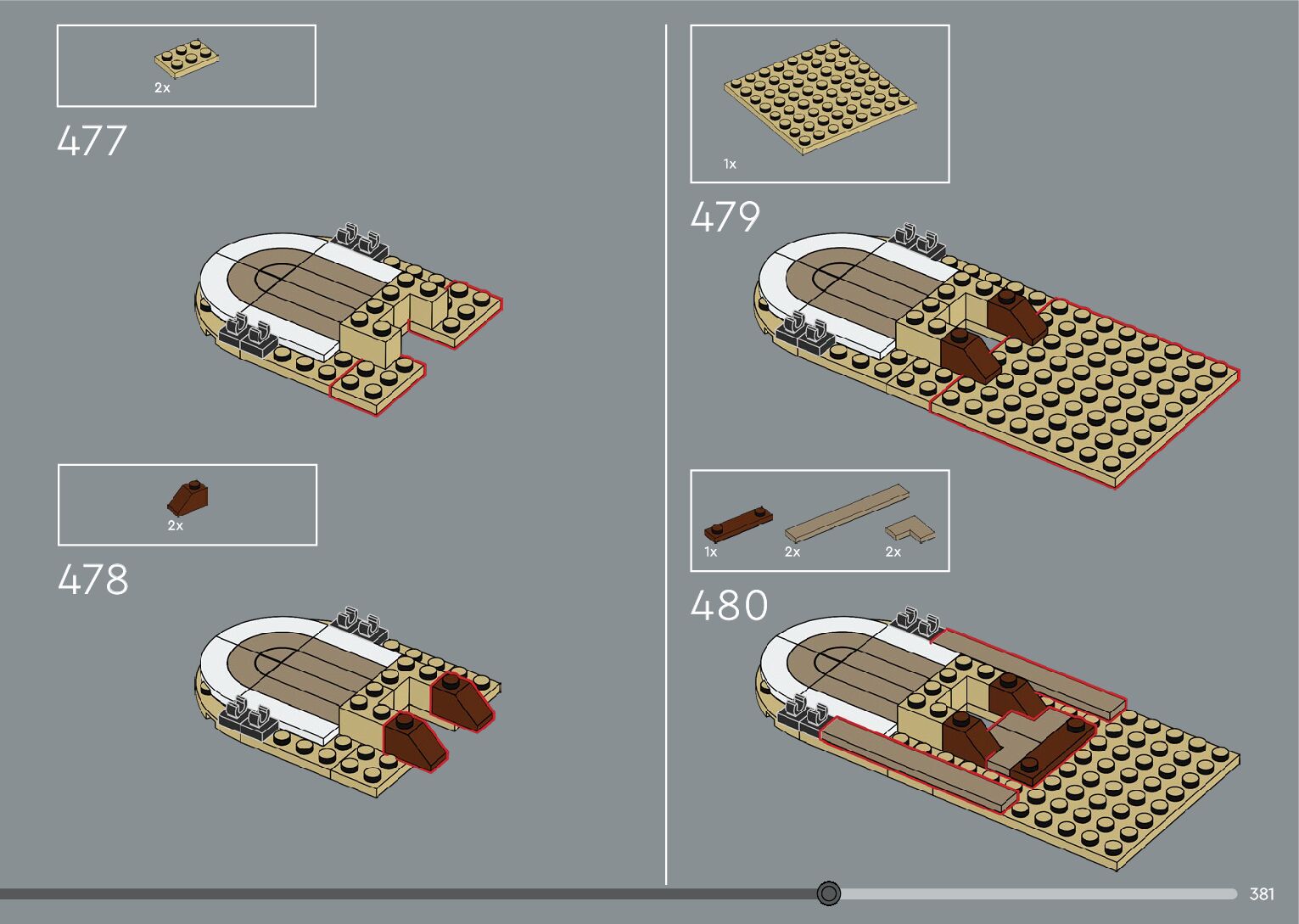 2x

477

2x

478

1x

479

1x 2x 2x

480

381