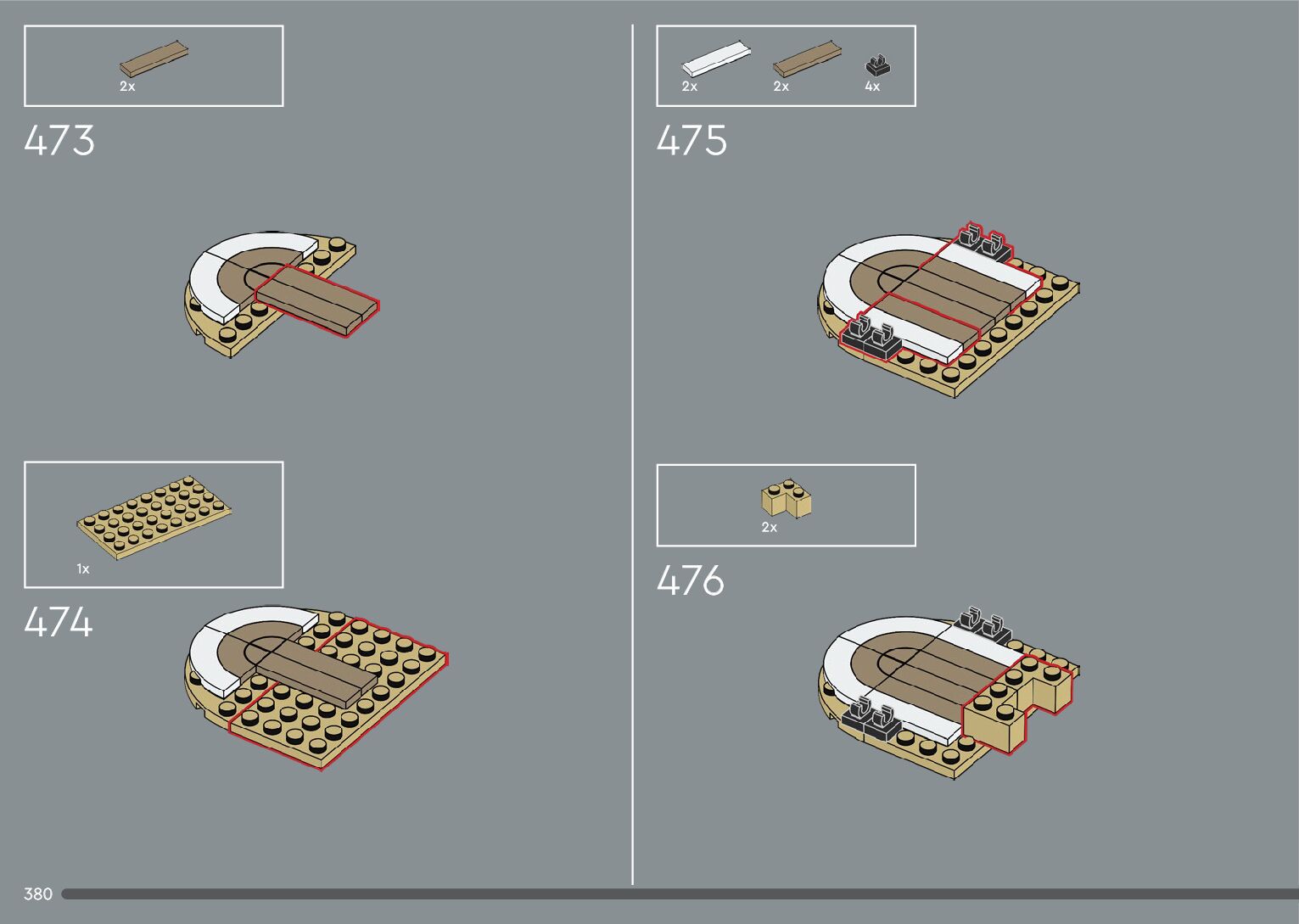 2x

473

1x

474

2x 2x 4x

475

2x

476

380