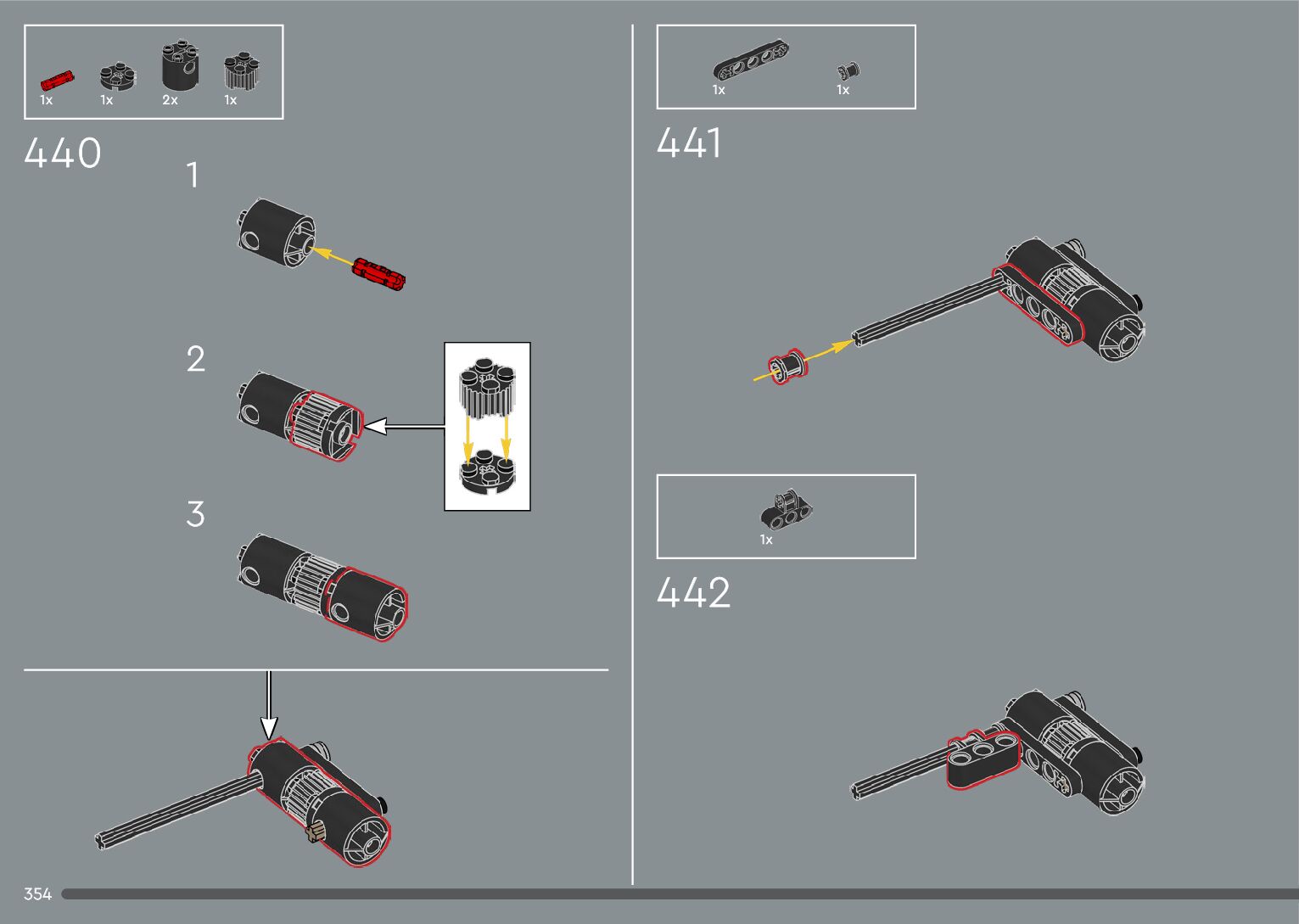 1x 1x 2x 1x

440

1

2

3

1x 1x

441

1x

442

354