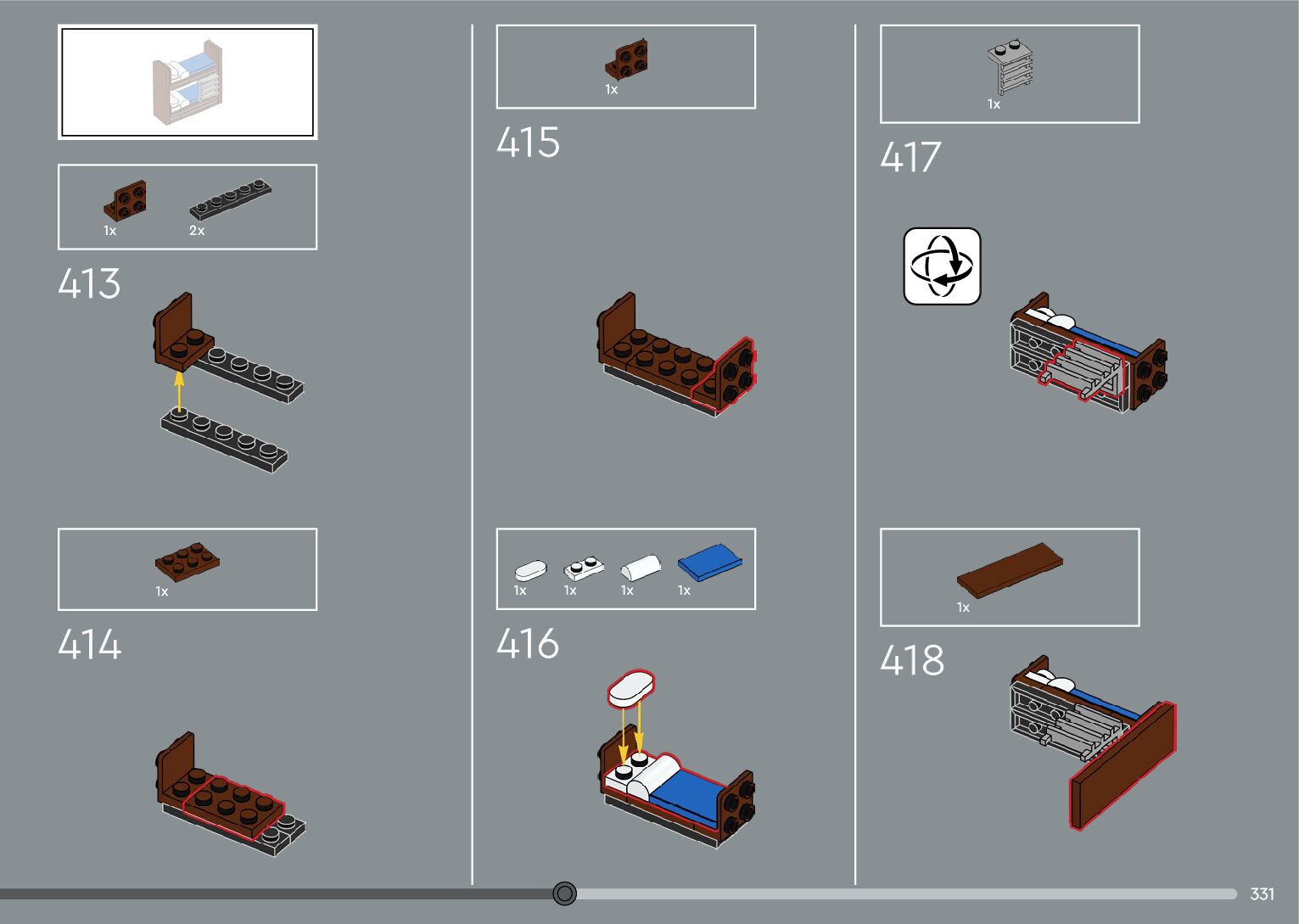 1x 2x

413

1x

414

1x

415

1x 1x 1x 1x

416

1x

417

1x

418

331